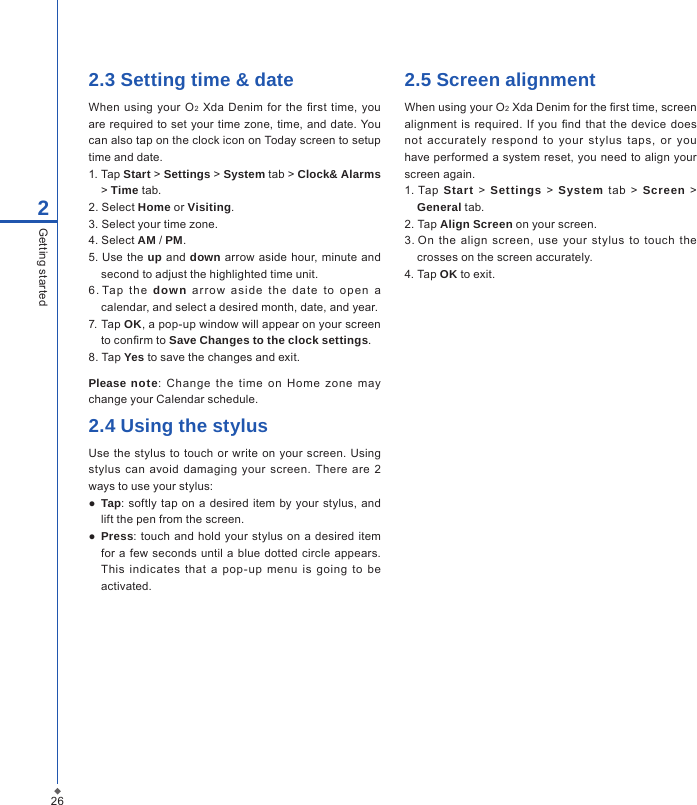 2

Getting started

2.3 Setting time & date

When using your $O_2$ Xda Denim for the first time, you are required to set your time zone, time, and date. You can also tap on the clock icon on Today screen to setup time and date.

1. Tap Start > Settings > System tab > Clock& Alarms > Time tab.
2. Select Home or Visiting.
3. Select your time zone.
4. Select AM / PM.
5. Use the up and down arrow aside hour, minute and second to adjust the highlighted time unit.
6. Tap the down arrow aside the date to open a calendar, and select a desired month, date, and year.
7. Tap OK, a pop-up window will appear on your screen to confirm to Save Changes to the clock settings.
8. Tap Yes to save the changes and exit.

Please note: Change the time on Home zone may change your Calendar schedule.

2.4 Using the stylus

Use the stylus to touch or write on your screen. Using stylus can avoid damaging your screen. There are 2 ways to use your stylus:

● Tap: softly tap on a desired item by your stylus, and lift the pen from the screen.
● Press: touch and hold your stylus on a desired item for a few seconds until a blue dotted circle appears. This indicates that a pop-up menu is going to be activated.

2.5 Screen alignment

When using your $O_2$ Xda Denim for the first time, screen alignment is required. If you find that the device does not accurately respond to your stylus taps, or you have performed a system reset, you need to align your screen again.

1. Tap Start > Settings > System tab > Screen > General tab.
2. Tap Align Screen on your screen.
3. On the align screen, use your stylus to touch the crosses on the screen accurately.
4. Tap OK to exit.

26