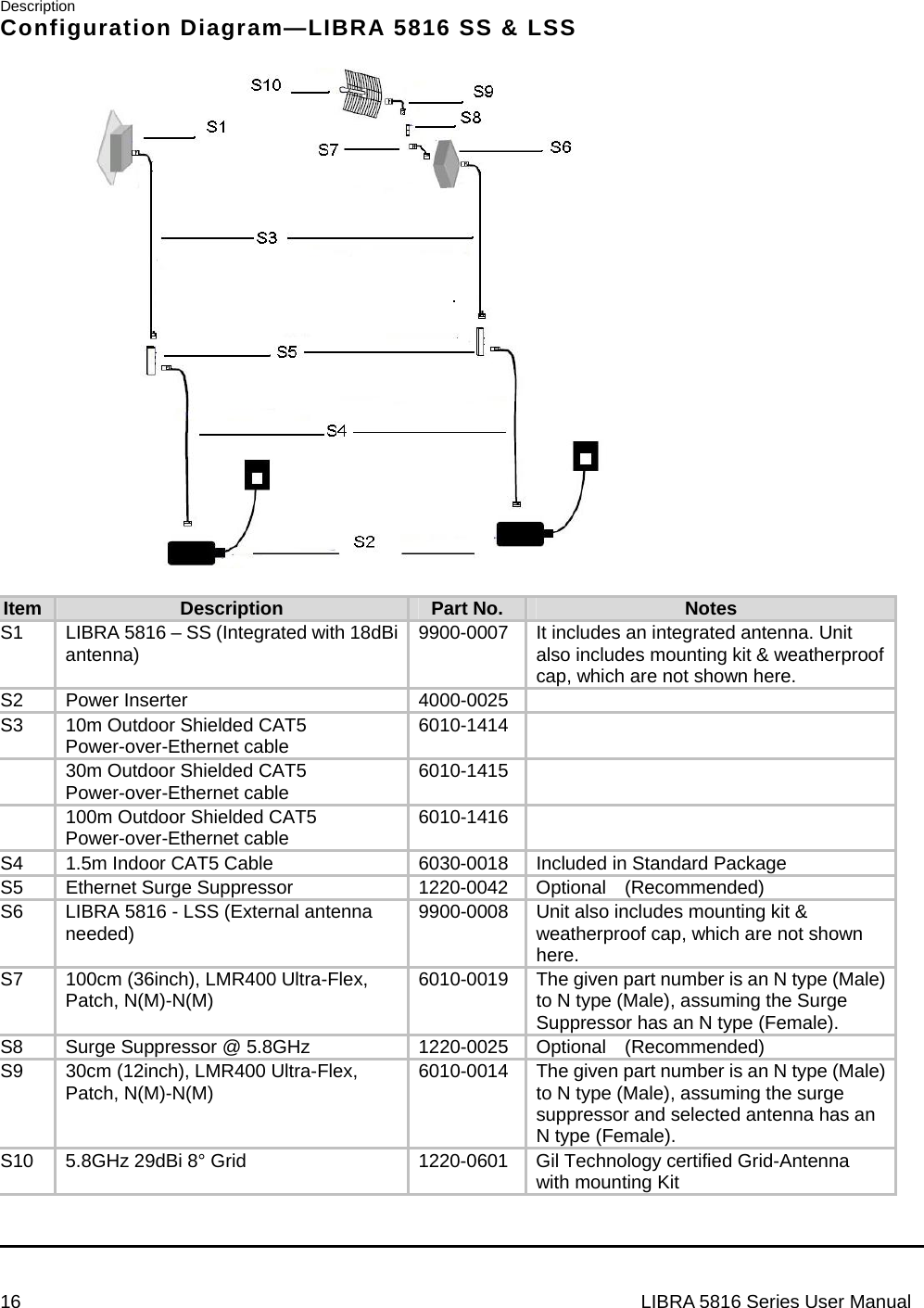 Description
Configuration Diagram—LIBRA 5816 SS & LSS

S10
S9
S8
S1
S7
S6
S3
S5
S4
S2

| Item | Description | Part No. | Notes |
|---|---|---|---|
| S1 | LIBRA 5816 – SS (Integrated with 18dBi antenna) | 9900-0007 | It includes an integrated antenna. Unit also includes mounting kit & weatherproof cap, which are not shown here. |
| S2 | Power Inserter | 4000-0025 | |
| S3 | 10m Outdoor Shielded CAT5 Power-over-Ethernet cable | 6010-1414 | |
| | 30m Outdoor Shielded CAT5 Power-over-Ethernet cable | 6010-1415 | |
| | 100m Outdoor Shielded CAT5 Power-over-Ethernet cable | 6010-1416 | |
| S4 | 1.5m Indoor CAT5 Cable | 6030-0018 | Included in Standard Package |
| S5 | Ethernet Surge Suppressor | 1220-0042 | Optional (Recommended) |
| S6 | LIBRA 5816 - LSS (External antenna needed) | 9900-0008 | Unit also includes mounting kit & weatherproof cap, which are not shown here. |
| S7 | 100cm (36inch), LMR400 Ultra-Flex, Patch, N(M)-N(M) | 6010-0019 | The given part number is an N type (Male) to N type (Male), assuming the Surge Suppressor has an N type (Female). |
| S8 | Surge Suppressor @ 5.8GHz | 1220-0025 | Optional (Recommended) |
| S9 | 30cm (12inch), LMR400 Ultra-Flex, Patch, N(M)-N(M) | 6010-0014 | The given part number is an N type (Male) to N type (Male), assuming the surge suppressor and selected antenna has an N type (Female). |
| S10 | 5.8GHz 29dBi 8° Grid | 1220-0601 | Gil Technology certified Grid-Antenna with mounting Kit |

16
LIBRA 5816 Series User Manual