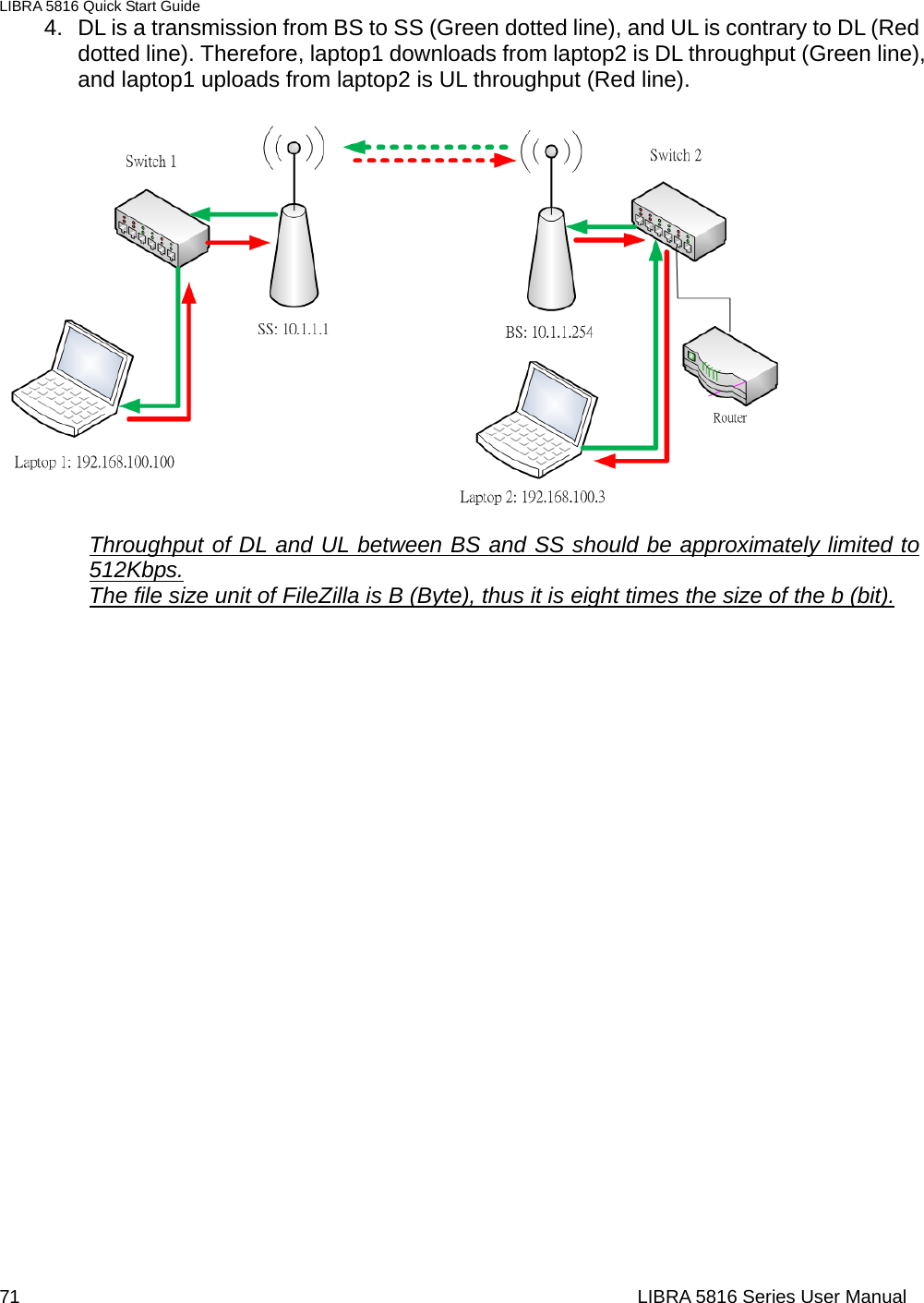 LIBRA 5816 Quick Start Guide

4. DL is a transmission from BS to SS (Green dotted line), and UL is contrary to DL (Red dotted line). Therefore, laptop1 downloads from laptop2 is DL throughput (Green line), and laptop1 uploads from laptop2 is UL throughput (Red line).

Switch 1

Switch 2

SS: 10.1.1.1

BS: 10.1.1.254

Router

Laptop 1: 192.168.100.100

Laptop 2: 192.168.100.3

Throughput of DL and UL between BS and SS should be approximately limited to 512Kbps.
The file size unit of FileZilla is B (Byte), thus it is eight times the size of the b (bit).

71

LIBRA 5816 Series User Manual