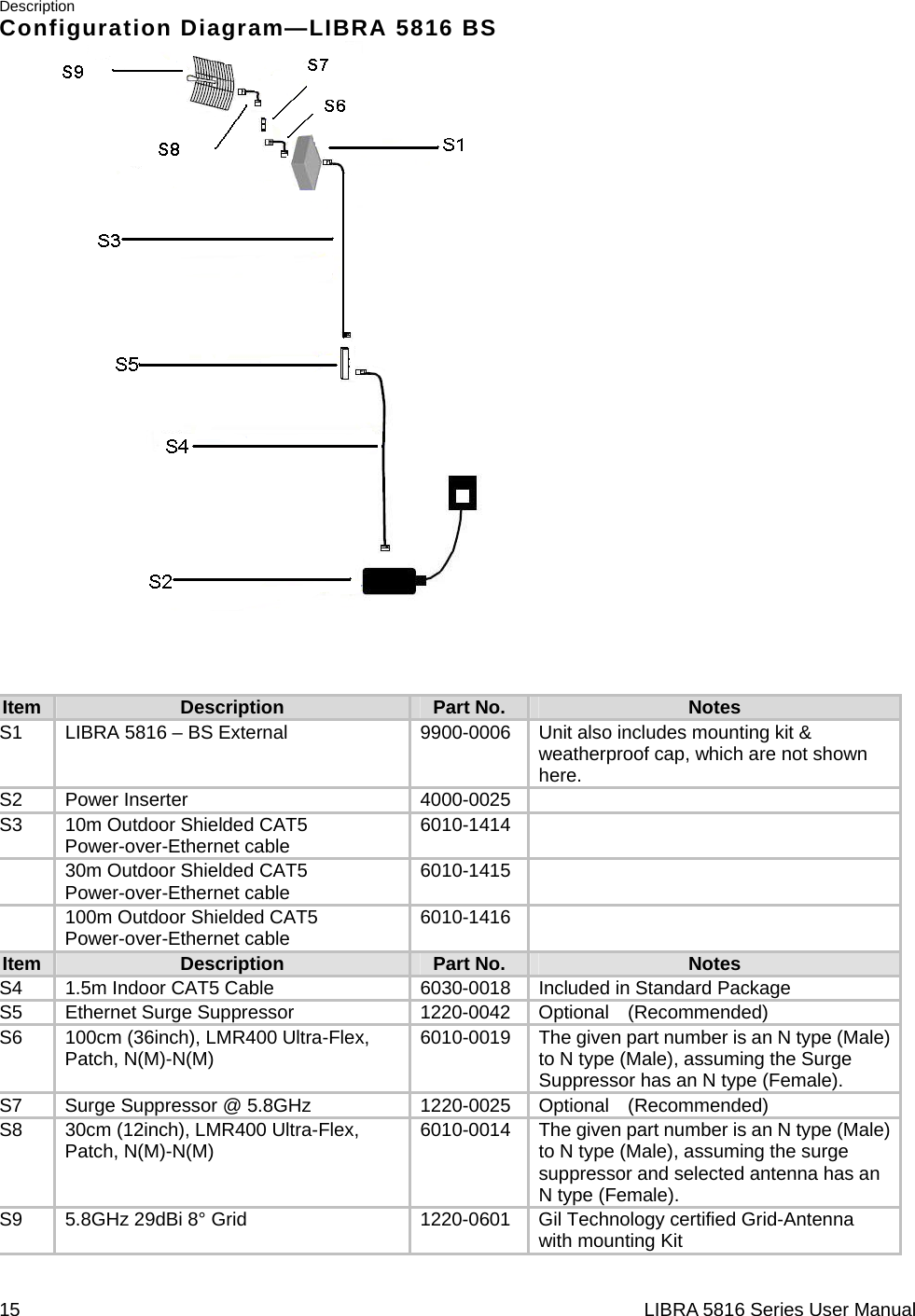 Description
Configuration Diagram—LIBRA 5816 BS

S9
S7
S6
S8
S1
S3
S5
S4
S2

| Item | Description | Part No. | Notes |
|---|---|---|---|
| S1 | LIBRA 5816 – BS External | 9900-0006 | Unit also includes mounting kit & weatherproof cap, which are not shown here. |
| S2 | Power Inserter | 4000-0025 | |
| S3 | 10m Outdoor Shielded CAT5 Power-over-Ethernet cable | 6010-1414 | |
| | 30m Outdoor Shielded CAT5 Power-over-Ethernet cable | 6010-1415 | |
| | 100m Outdoor Shielded CAT5 Power-over-Ethernet cable | 6010-1416 | |
| Item | Description | Part No. | Notes |
| S4 | 1.5m Indoor CAT5 Cable | 6030-0018 | Included in Standard Package |
| S5 | Ethernet Surge Suppressor | 1220-0042 | Optional (Recommended) |
| S6 | 100cm (36inch), LMR400 Ultra-Flex, Patch, N(M)-N(M) | 6010-0019 | The given part number is an N type (Male) to N type (Male), assuming the Surge Suppressor has an N type (Female). |
| S7 | Surge Suppressor @ 5.8GHz | 1220-0025 | Optional (Recommended) |
| S8 | 30cm (12inch), LMR400 Ultra-Flex, Patch, N(M)-N(M) | 6010-0014 | The given part number is an N type (Male) to N type (Male), assuming the surge suppressor and selected antenna has an N type (Female). |
| S9 | 5.8GHz 29dBi 8° Grid | 1220-0601 | Gil Technology certified Grid-Antenna with mounting Kit |

15 LIBRA 5816 Series User Manual