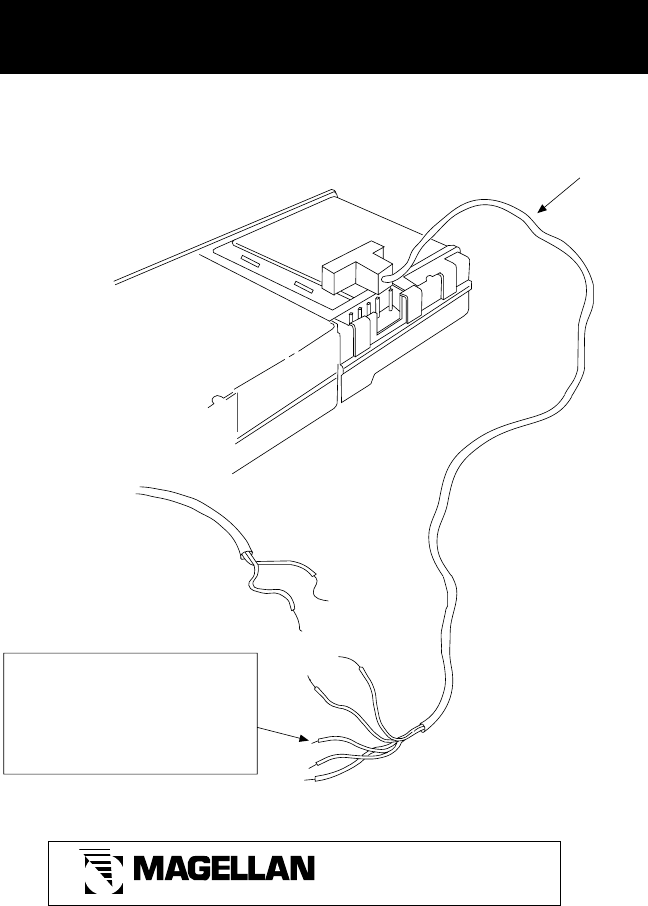 MAGELLAN