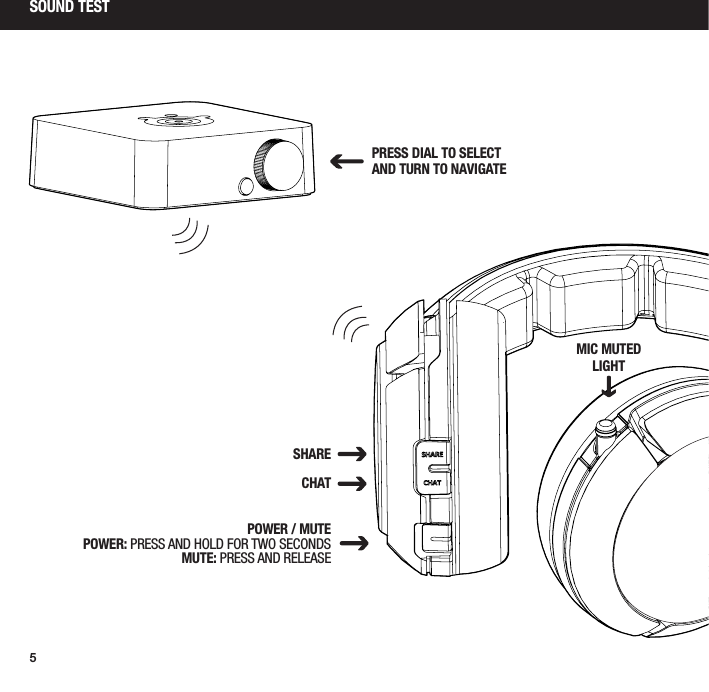 SOUND TEST

PRESS DIAL TO SELECT AND TURN TO NAVIGATE

MIC MUTED LIGHT

SHARE

CHAT

SHARE

CHAT

POWER / MUTE
POWER: PRESS AND HOLD FOR TWO SECONDS
MUTE: PRESS AND RELEASE

5