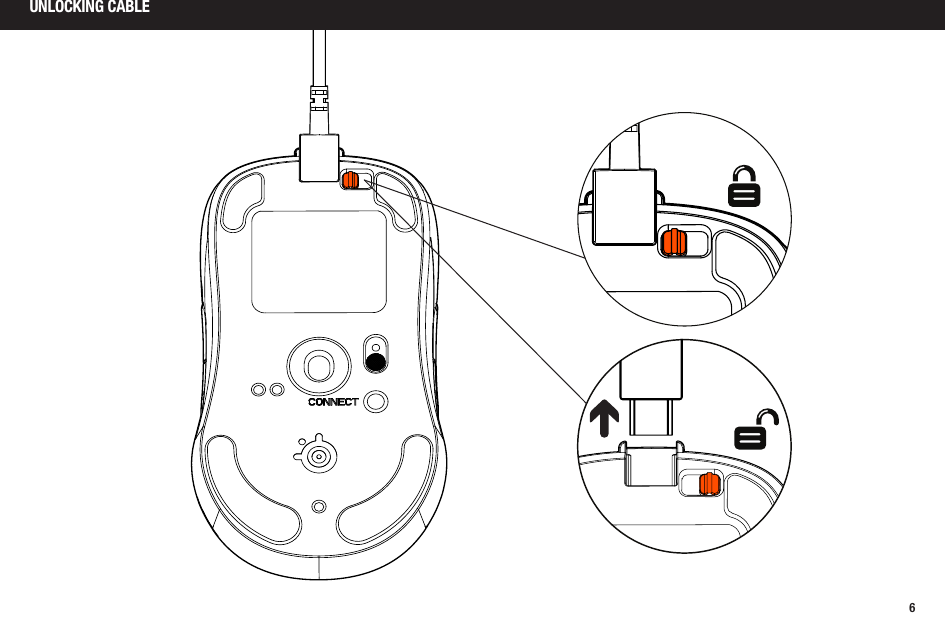 UNLOCKING CABLE

CONNECT

6