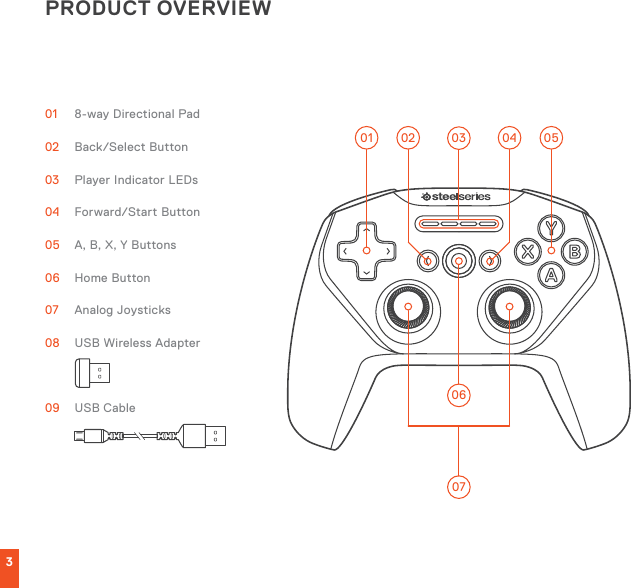 PRODUCT OVERVIEW

01 8-way Directional Pad

02 Back/Select Button

03 Player Indicator LEDs

04 Forward/Start Button

05 A, B, X, Y Buttons

06 Home Button

07 Analog Joysticks

08 USB Wireless Adapter

09 USB Cable

01 02 03 04 05

steelseries

Y X B A

06

07

3