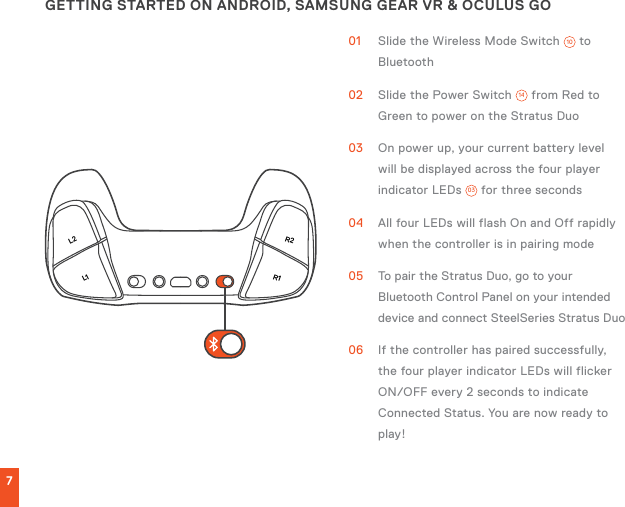 GETTING STARTED ON ANDROID, SAMSUNG GEAR VR & OCULUS GO

L2
L1
R2
R1

01 Slide the Wireless Mode Switch 10 to Bluetooth

02 Slide the Power Switch 14 from Red to Green to power on the Stratus Duo

03 On power up, your current battery level will be displayed across the four player indicator LEDs 03 for three seconds

04 All four LEDs will flash On and Off rapidly when the controller is in pairing mode

05 To pair the Stratus Duo, go to your Bluetooth Control Panel on your intended device and connect SteelSeries Stratus Duo

06 If the controller has paired successfully, the four player indicator LEDs will flicker ON/OFF every 2 seconds to indicate Connected Status. You are now ready to play!

7