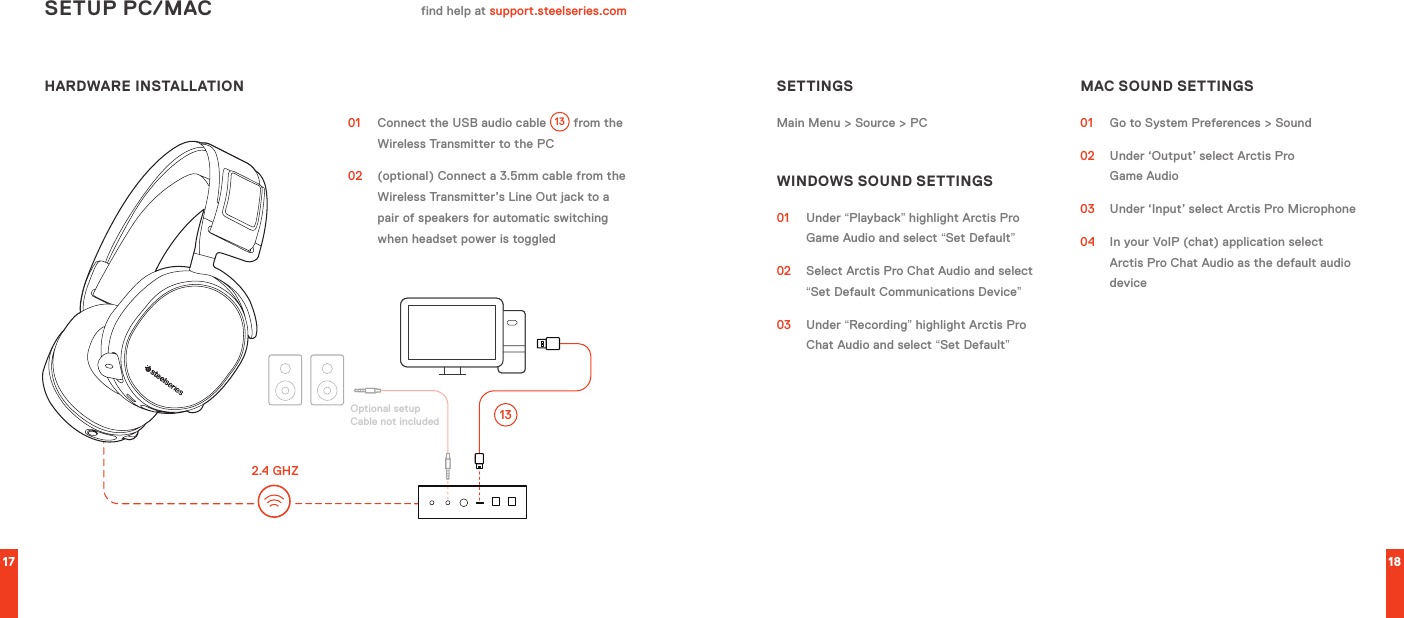 SETUP PC/MAC

find help at support.steelseries.com

HARDWARE INSTALLATION

01 Connect the USB audio cable 13 from the Wireless Transmitter to the PC

02 (optional) Connect a 3.5mm cable from the Wireless Transmitter's Line Out jack to a pair of speakers for automatic switching when headset power is toggled

steelseries

Optional setup
Cable not included

13

2.4 GHZ

SETTINGS

Main Menu > Source > PC

WINDOWS SOUND SETTINGS

01 Under "Playback" highlight Arctis Pro Game Audio and select "Set Default"

02 Select Arctis Pro Chat Audio and select "Set Default Communications Device"

03 Under "Recording" highlight Arctis Pro Chat Audio and select "Set Default"

MAC SOUND SETTINGS

01 Go to System Preferences > Sound

02 Under 'Output' select Arctis Pro Game Audio

03 Under 'Input' select Arctis Pro Microphone

04 In your VoIP (chat) application select Arctis Pro Chat Audio as the default audio device

17

18