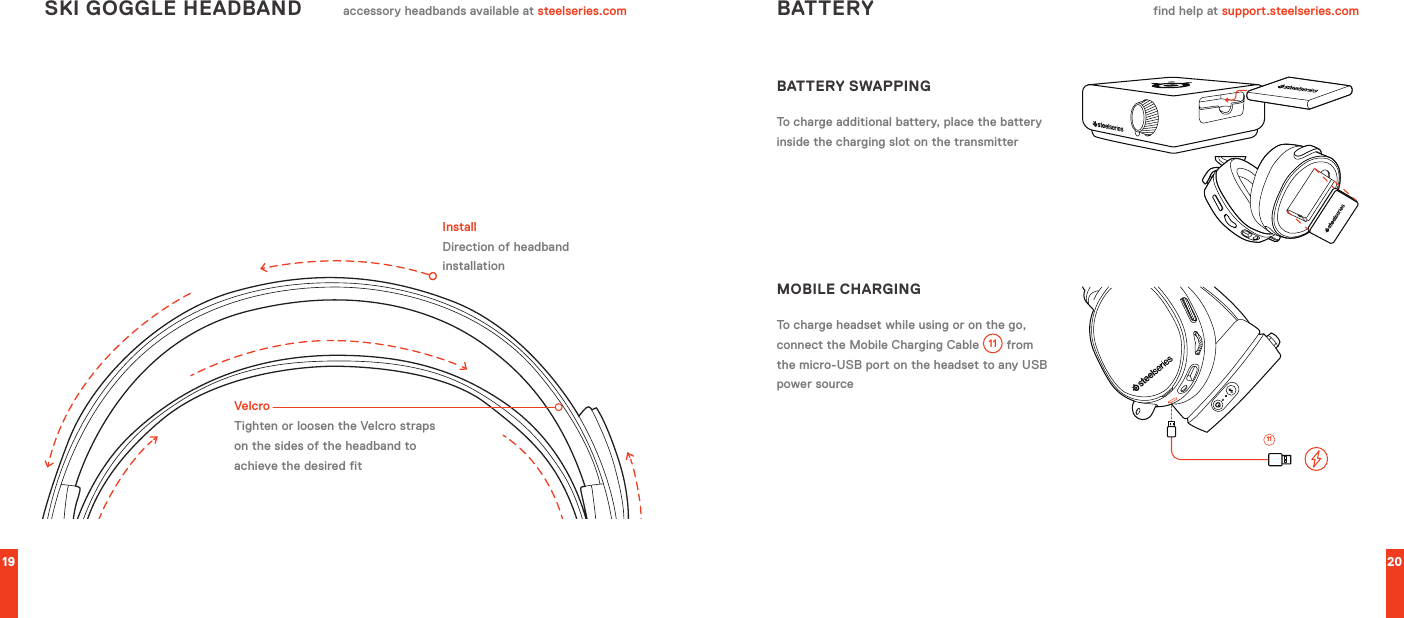 SKI GOGGLE HEADBAND

accessory headbands available at steelseries.com

Install
Direction of headband installation

Velcro
Tighten or loosen the Velcro straps on the sides of the headband to achieve the desired fit

19

BATTERY

find help at support.steelseries.com

BATTERY SWAPPING

To charge additional battery, place the battery inside the charging slot on the transmitter

steelseries

steelseries

steelseries

MOBILE CHARGING

To charge headset while using or on the go, connect the Mobile Charging Cable 11 from the micro-USB port on the headset to any USB power source

steelseries

11

20