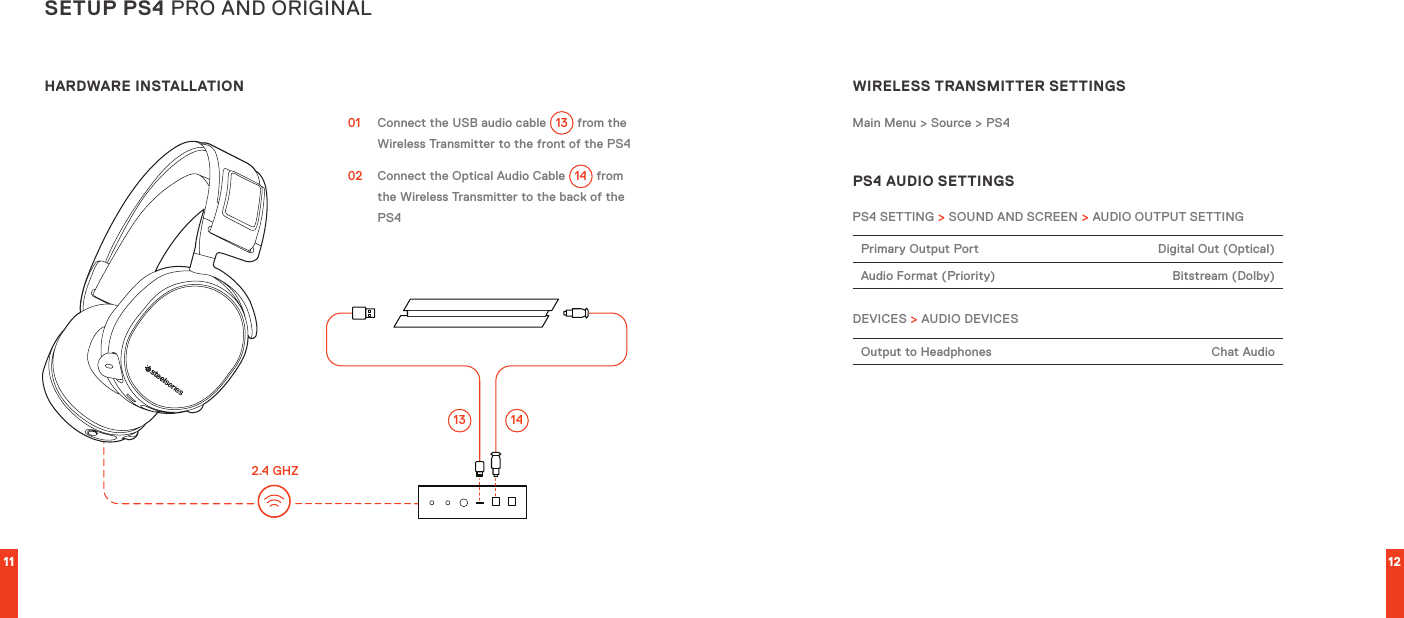 SETUP PS4 PRO AND ORIGINAL

HARDWARE INSTALLATION

01 Connect the USB audio cable 13 from the Wireless Transmitter to the front of the PS4

02 Connect the Optical Audio Cable 14 from the Wireless Transmitter to the back of the PS4

steelseries

13

14

2.4 GHZ

11

WIRELESS TRANSMITTER SETTINGS

Main Menu > Source > PS4

PS4 AUDIO SETTINGS

PS4 SETTING > SOUND AND SCREEN > AUDIO OUTPUT SETTING

| Primary Output Port | Digital Out (Optical) |
|---|---|
| Audio Format (Priority) | Bitstream (Dolby) |

DEVICES > AUDIO DEVICES

| Output to Headphones | Chat Audio |
|---|---|

12