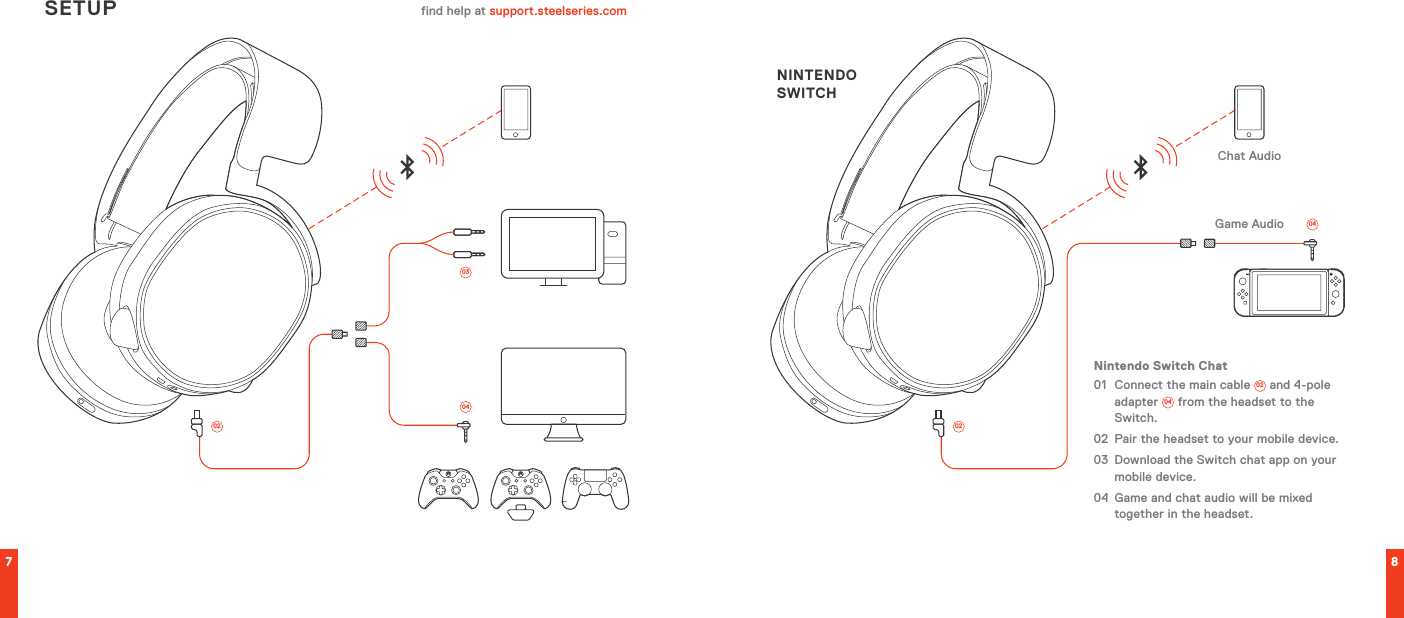 SETUP

find help at support.steelseries.com

03

04

02

7

NINTENDO SWITCH

Chat Audio

Game Audio

04

02

Nintendo Switch Chat

01 Connect the main cable 02 and 4-pole adapter 04 from the headset to the Switch.

02 Pair the headset to your mobile device.

03 Download the Switch chat app on your mobile device.

04 Game and chat audio will be mixed together in the headset.

8