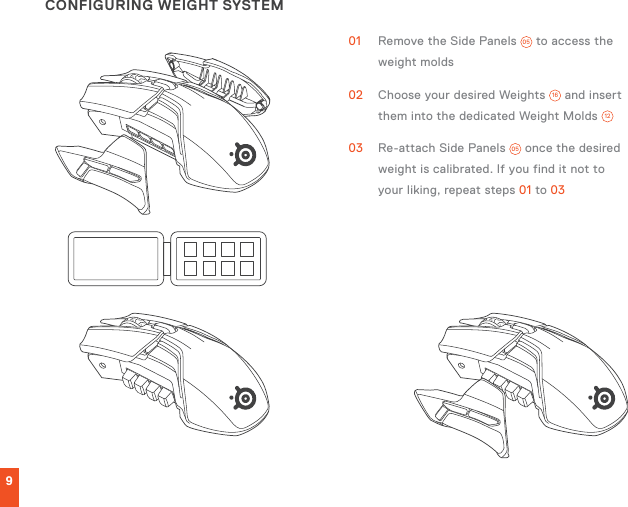 CONFIGURING WEIGHT SYSTEM

01 Remove the Side Panels 05 to access the weight molds

02 Choose your desired Weights 16 and insert them into the dedicated Weight Molds 12

03 Re-attach Side Panels 05 once the desired weight is calibrated. If you find it not to your liking, repeat steps 01 to 03

9