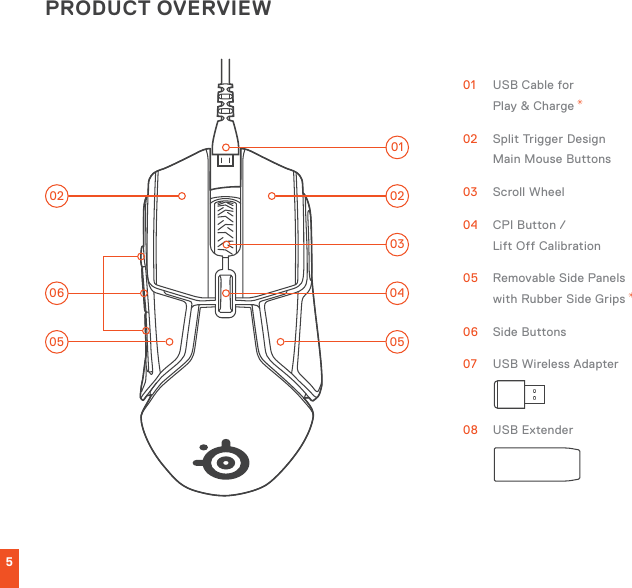 PRODUCT OVERVIEW

01
02
02
03
06
04
05
05

01 USB Cable for Play & Charge *

02 Split Trigger Design Main Mouse Buttons

03 Scroll Wheel

04 CPI Button / Lift Off Calibration

05 Removable Side Panels with Rubber Side Grips *

06 Side Buttons

07 USB Wireless Adapter

08 USB Extender

5