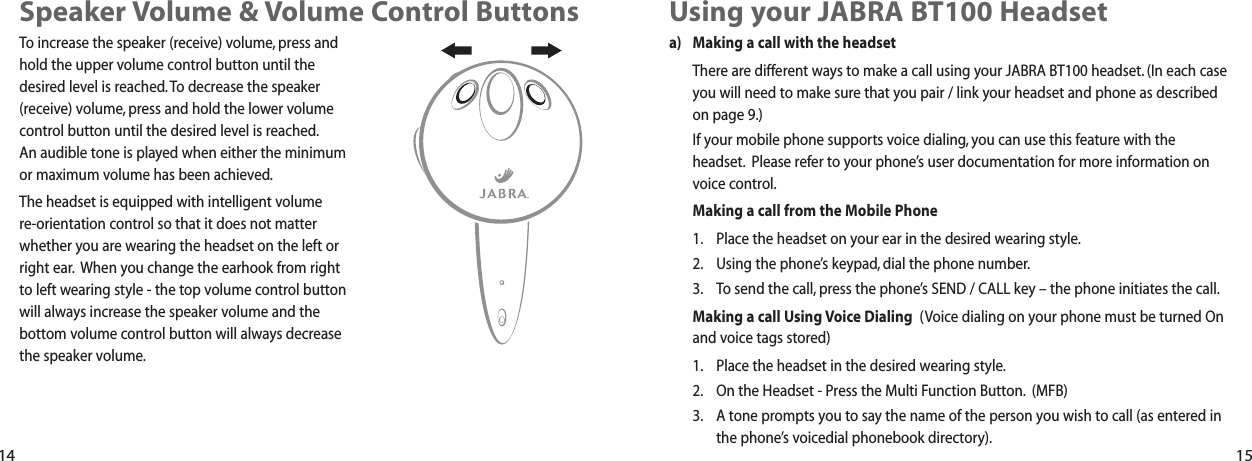 Speaker Volume & Volume Control Buttons

To increase the speaker (receive) volume, press and hold the upper volume control button until the desired level is reached. To decrease the speaker (receive) volume, press and hold the lower volume control button until the desired level is reached. An audible tone is played when either the minimum or maximum volume has been achieved.

The headset is equipped with intelligent volume re-orientation control so that it does not matter whether you are wearing the headset on the left or right ear. When you change the earhook from right to left wearing style - the top volume control button will always increase the speaker volume and the bottom volume control button will always decrease the speaker volume.

JABRA

14

Using your JABRA BT100 Headset

a) Making a call with the headset

There are different ways to make a call using your JABRA BT100 headset. (In each case you will need to make sure that you pair / link your headset and phone as described on page 9.)

If your mobile phone supports voice dialing, you can use this feature with the headset. Please refer to your phone's user documentation for more information on voice control.

Making a call from the Mobile Phone

1. Place the headset on your ear in the desired wearing style.
2. Using the phone's keypad, dial the phone number.
3. To send the call, press the phone's SEND / CALL key – the phone initiates the call.

Making a call Using Voice Dialing (Voice dialing on your phone must be turned On and voice tags stored)

1. Place the headset in the desired wearing style.
2. On the Headset - Press the Multi Function Button. (MFB)
3. A tone prompts you to say the name of the person you wish to call (as entered in the phone's voicedial phonebook directory).

15