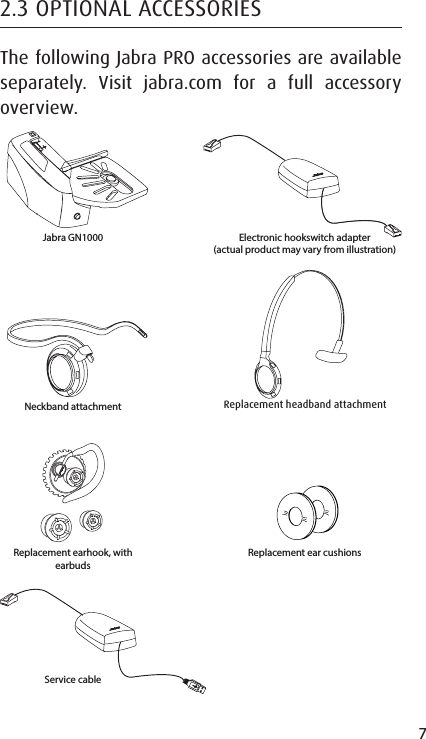 2.3 OPTIONAL ACCESSORIES

The following Jabra PRO accessories are available separately. Visit jabra.com for a full accessory overview.

Jabra GN1000

Electronic hookswitch adapter (actual product may vary from illustration)

Neckband attachment

Replacement headband attachment

Replacement earhook, with earbuds

Replacement ear cushions

Service cable

7