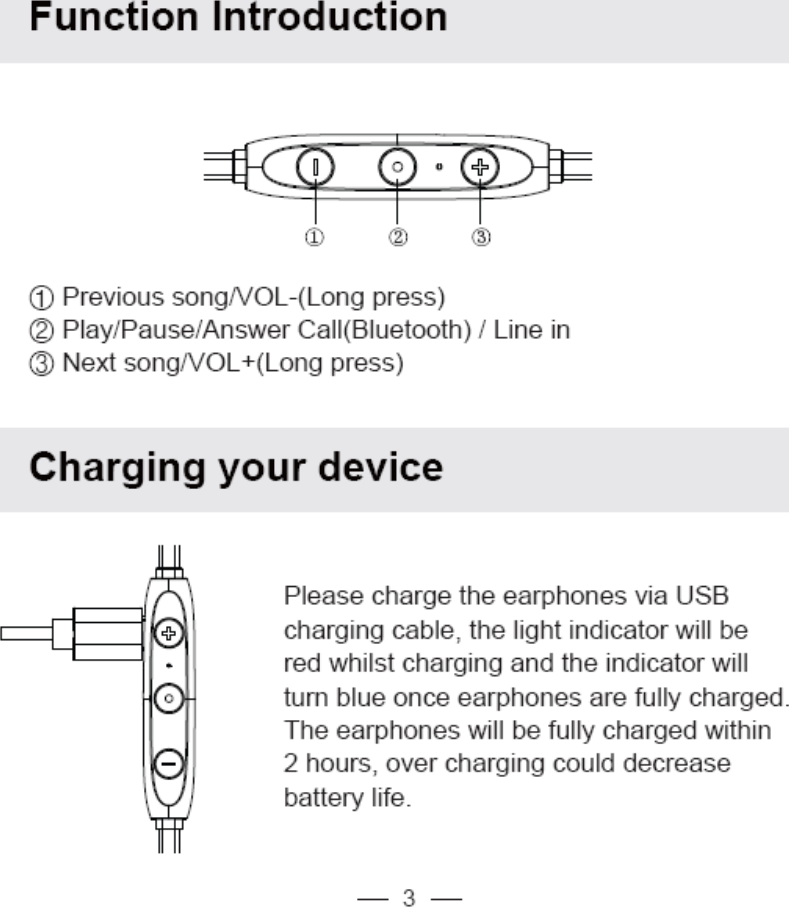 Function Introduction

①
②
③

① Previous song/VOL-(Long press)
② Play/Pause/Answer Call(Bluetooth) / Line in
③ Next song/VOL+(Long press)

Charging your device

Please charge the earphones via USB charging cable, the light indicator will be red whilst charging and the indicator will turn blue once earphones are fully charged. The earphones will be fully charged within 2 hours, over charging could decrease battery life.

— 3 —