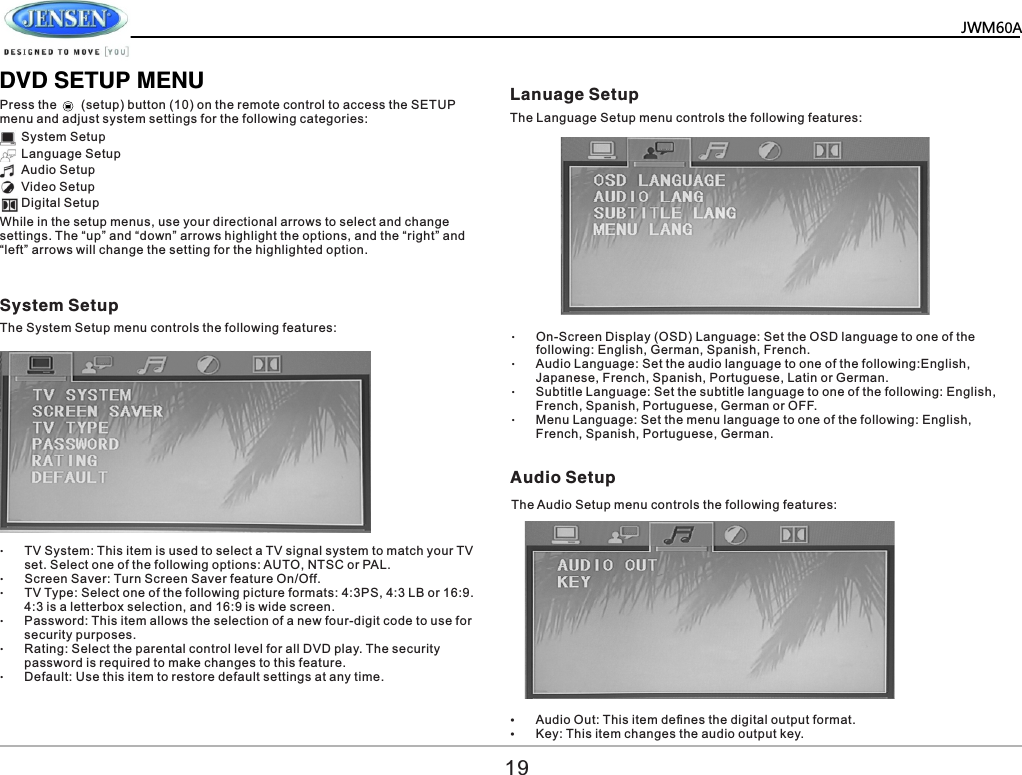 JENSEN
DESIGNED TO MOVE [YOU]

JWM60A

DVD SETUP MENU

Press the (setup) button (10) on the remote control to access the SETUP menu and adjust system settings for the following categories:

System Setup
Language Setup
Audio Setup
Video Setup
Digital Setup

While in the setup menus, use your directional arrows to select and change settings. The “up” and “down” arrows highlight the options, and the “right” and “left” arrows will change the setting for the highlighted option.

System Setup

The System Setup menu controls the following features:

TV SYSTEM
SCREEN SAVER
TV TYPE
PASSWORD
RATING
DEFAULT

· TV System: This item is used to select a TV signal system to match your TV set. Select one of the following options: AUTO, NTSC or PAL.
· Screen Saver: Turn Screen Saver feature On/Off.
· TV Type: Select one of the following picture formats: 4:3PS, 4:3 LB or 16:9. 4:3 is a letterbox selection, and 16:9 is wide screen.
· Password: This item allows the selection of a new four-digit code to use for security purposes.
· Rating: Select the parental control level for all DVD play. The security password is required to make changes to this feature.
· Default: Use this item to restore default settings at any time.

Lanuage Setup

The Language Setup menu controls the following features:

OSD LANGUAGE
AUDIO LANG
SUBTITLE LANG
MENU LANG

· On-Screen Display (OSD) Language: Set the OSD language to one of the following: English, German, Spanish, French.
· Audio Language: Set the audio language to one of the following:English, Japanese, French, Spanish, Portuguese, Latin or German.
· Subtitle Language: Set the subtitle language to one of the following: English, French, Spanish, Portuguese, German or OFF.
· Menu Language: Set the menu language to one of the following: English, French, Spanish, Portuguese, German.

Audio Setup

The Audio Setup menu controls the following features:

AUDIO OUT
KEY

• Audio Out: This item defines the digital output format.
• Key: This item changes the audio output key.

19