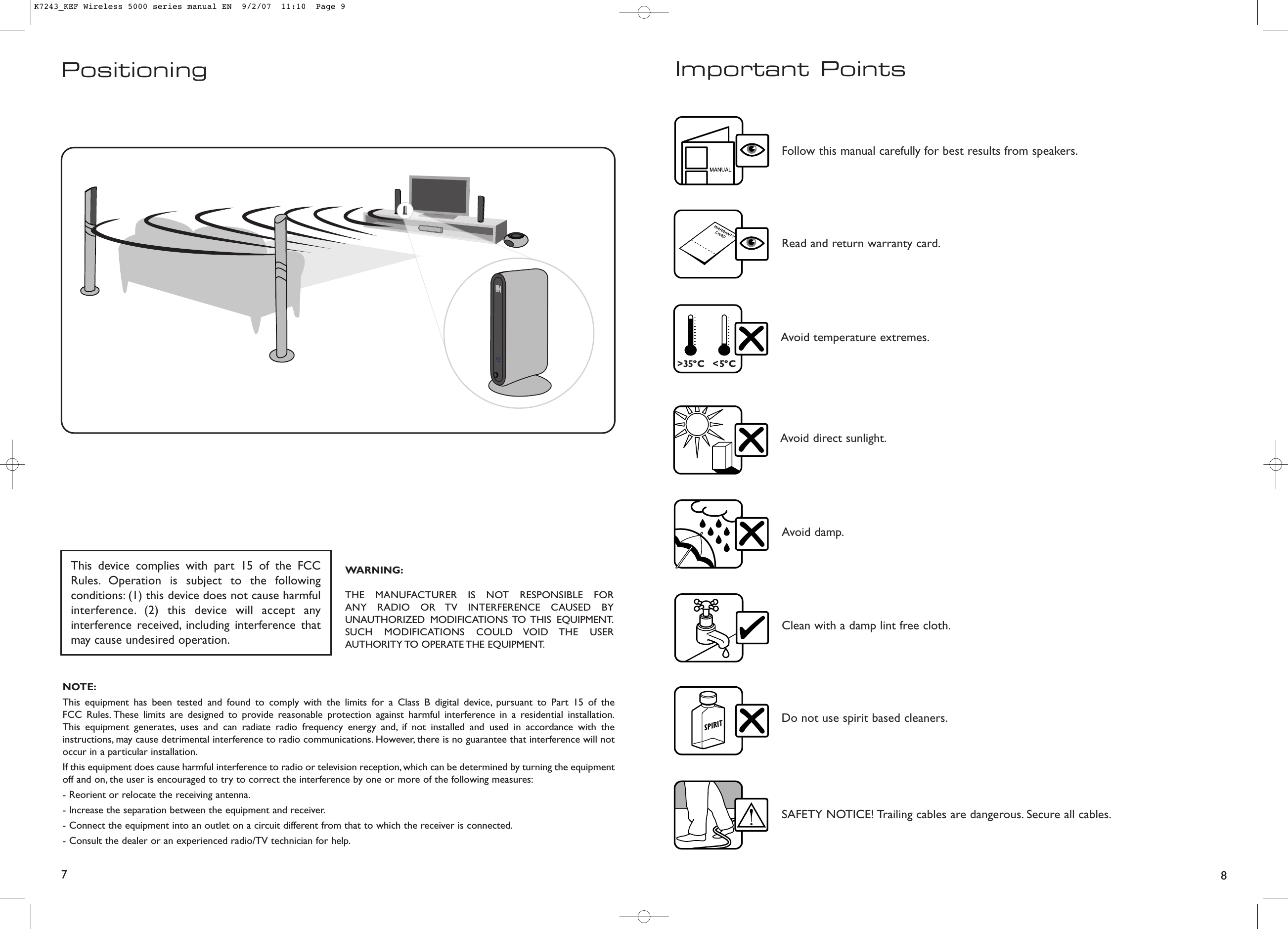 K7243_KEF Wireless 5000 series manual EN 9/2/07 11:10 Page 9

Positioning

This device complies with part 15 of the FCC Rules. Operation is subject to the following conditions: (1) this device does not cause harmful interference. (2) this device will accept any interference received, including interference that may cause undesired operation.

WARNING:

THE MANUFACTURER IS NOT RESPONSIBLE FOR ANY RADIO OR TV INTERFERENCE CAUSED BY UNAUTHORIZED MODIFICATIONS TO THIS EQUIPMENT. SUCH MODIFICATIONS COULD VOID THE USER AUTHORITY TO OPERATE THE EQUIPMENT.

NOTE:
This equipment has been tested and found to comply with the limits for a Class B digital device, pursuant to Part 15 of the FCC Rules. These limits are designed to provide reasonable protection against harmful interference in a residential installation. This equipment generates, uses and can radiate radio frequency energy and, if not installed and used in accordance with the instructions, may cause detrimental interference to radio communications. However, there is no guarantee that interference will not occur in a particular installation.

If this equipment does cause harmful interference to radio or television reception, which can be determined by turning the equipment off and on, the user is encouraged to try to correct the interference by one or more of the following measures:

- Reorient or relocate the receiving antenna.

- Increase the separation between the equipment and receiver.

- Connect the equipment into an outlet on a circuit different from that to which the receiver is connected.

- Consult the dealer or an experienced radio/TV technician for help.

7

Important Points

MANUAL

Follow this manual carefully for best results from speakers.

WARRANTY CARD

Read and return warranty card.

>35°C <5°C

Avoid temperature extremes.

Avoid direct sunlight.

Avoid damp.

Clean with a damp lint free cloth.

SPIRIT

Do not use spirit based cleaners.

SAFETY NOTICE! Trailing cables are dangerous. Secure all cables.

8