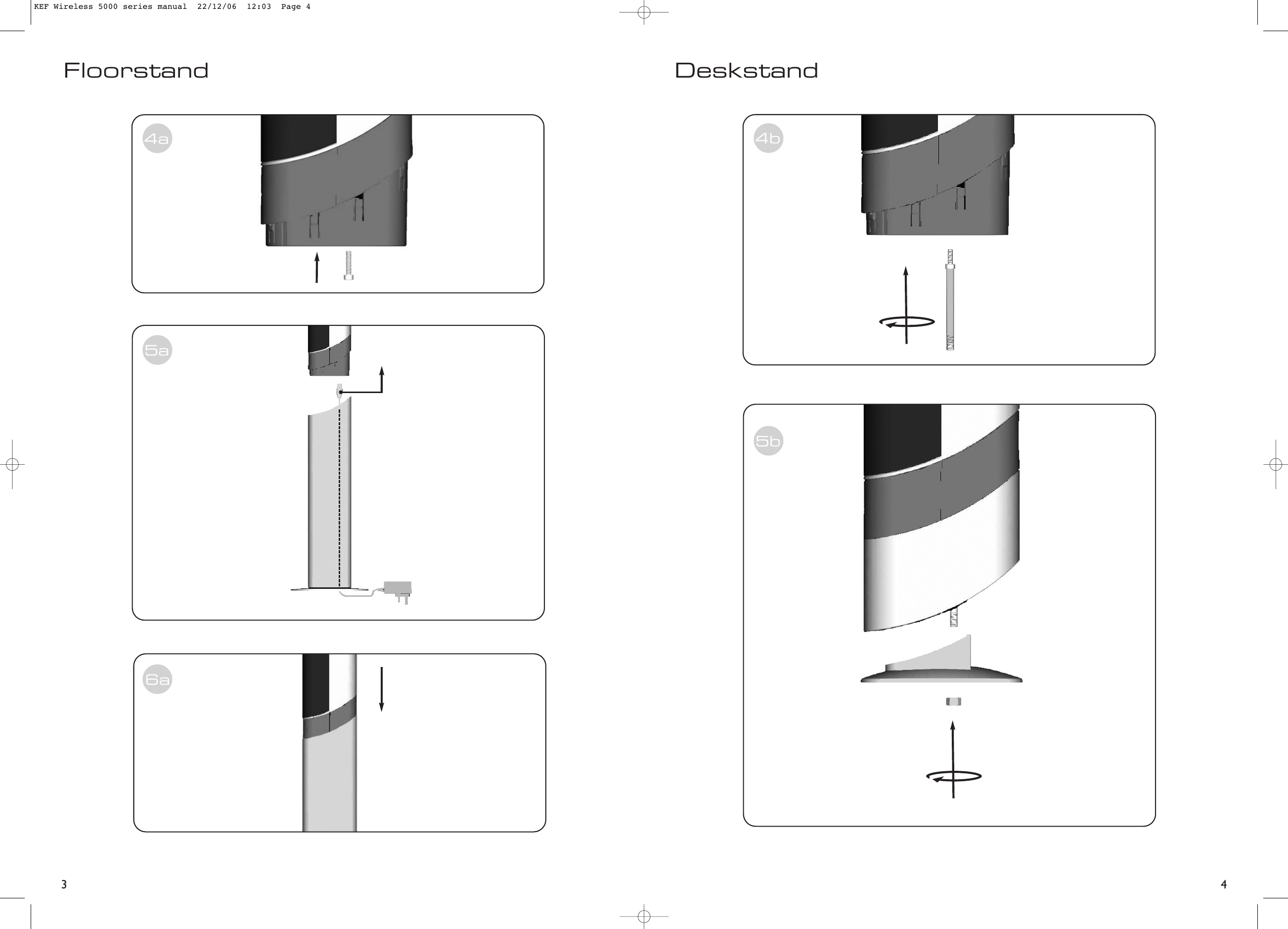 KEF Wireless 5000 series manual 22/12/06 12:03 Page 4

Floorstand

4a

5a

6a

3

Deskstand

4b

5b

4