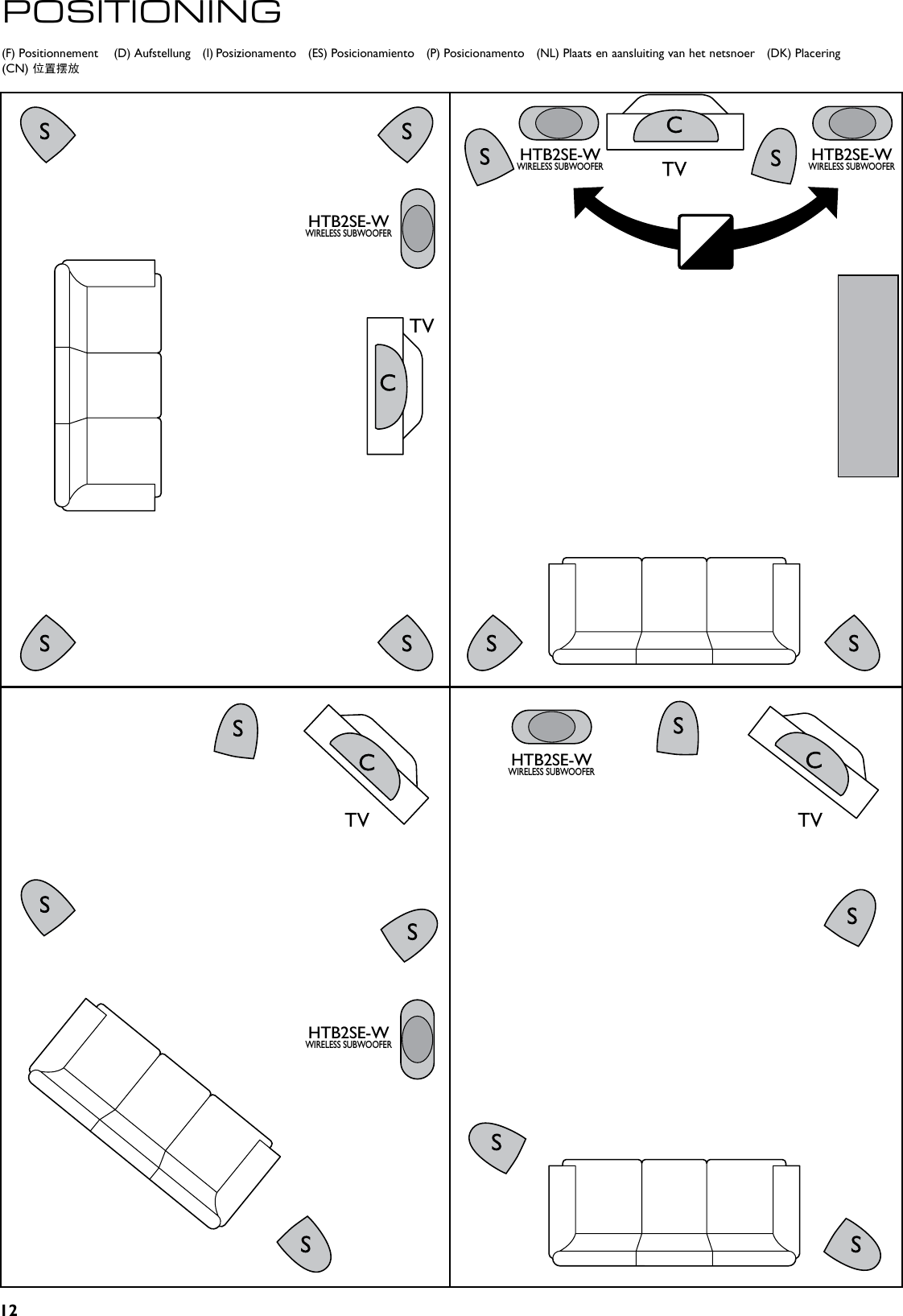 POSITIONING

(F) Positionnement (D) Aufstellung (I) Posizionamento (ES) Posicionamiento (P) Posicionamento (NL) Plaats en aansluiting van het netsnoer (DK) Placering (CN) 位置摆放

S S
HTB2SE-W
WIRELESS SUBWOOFER
TV
C
S S

S HTB2SE-W WIRELESS SUBWOOFER
C
TV
S HTB2SE-W WIRELESS SUBWOOFER
S S

S
C
TV
S
S
HTB2SE-W
WIRELESS SUBWOOFER
S

HTB2SE-W
WIRELESS SUBWOOFER
S
C
TV
S
S
S

12