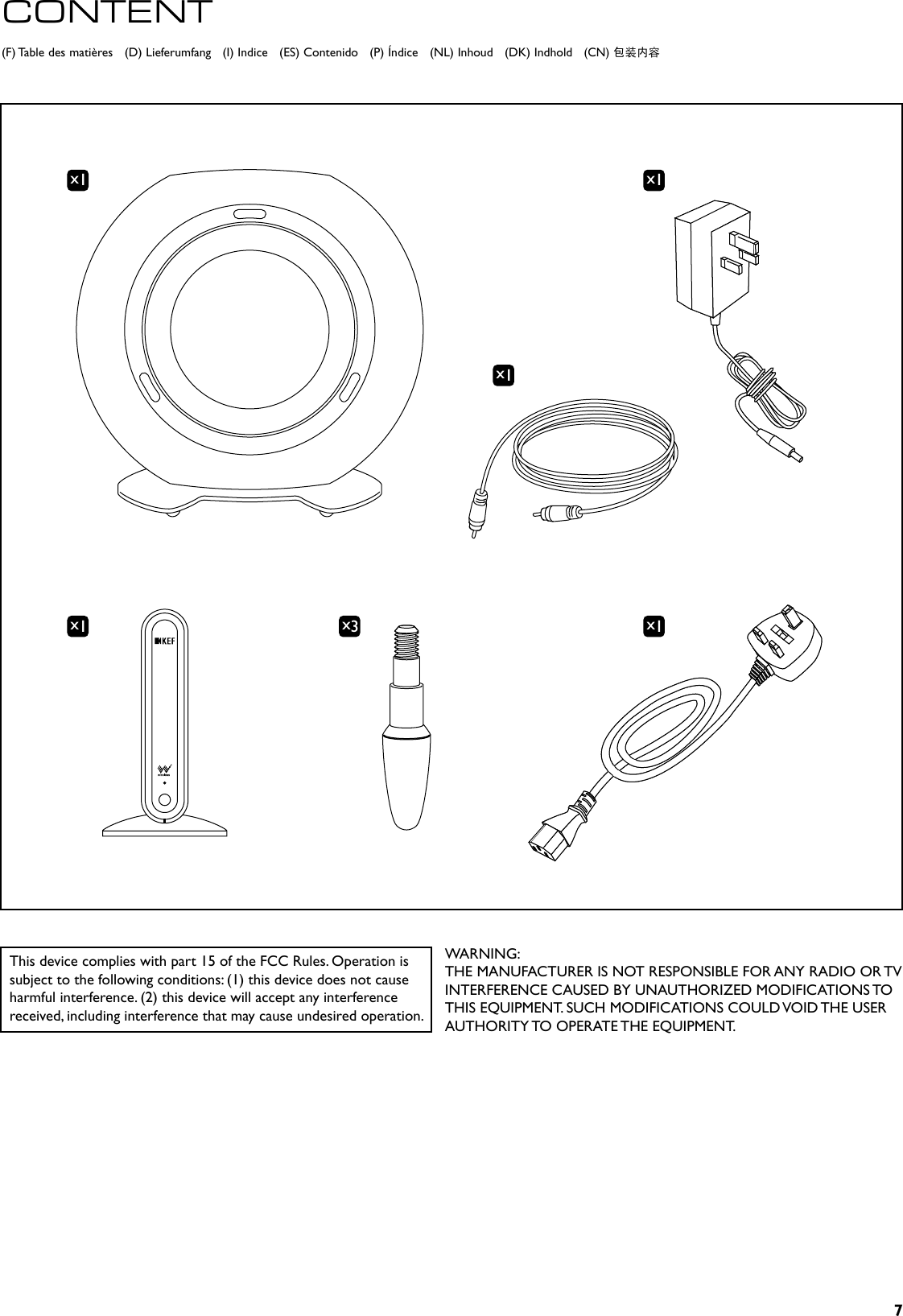 CONTENT

(F) Table des matières (D) Lieferumfang (I) Indice (ES) Contenido (P) Índice (NL) Inhoud (DK) Indhold (CN) 包装内容

x1

x1

x1

x1

KEF

x3

x1

This device complies with part 15 of the FCC Rules. Operation is subject to the following conditions: (1) this device does not cause harmful interference. (2) this device will accept any interference received, including interference that may cause undesired operation.

WARNING:
THE MANUFACTURER IS NOT RESPONSIBLE FOR ANY RADIO OR TV INTERFERENCE CAUSED BY UNAUTHORIZED MODIFICATIONS TO THIS EQUIPMENT. SUCH MODIFICATIONS COULD VOID THE USER AUTHORITY TO OPERATE THE EQUIPMENT.

7