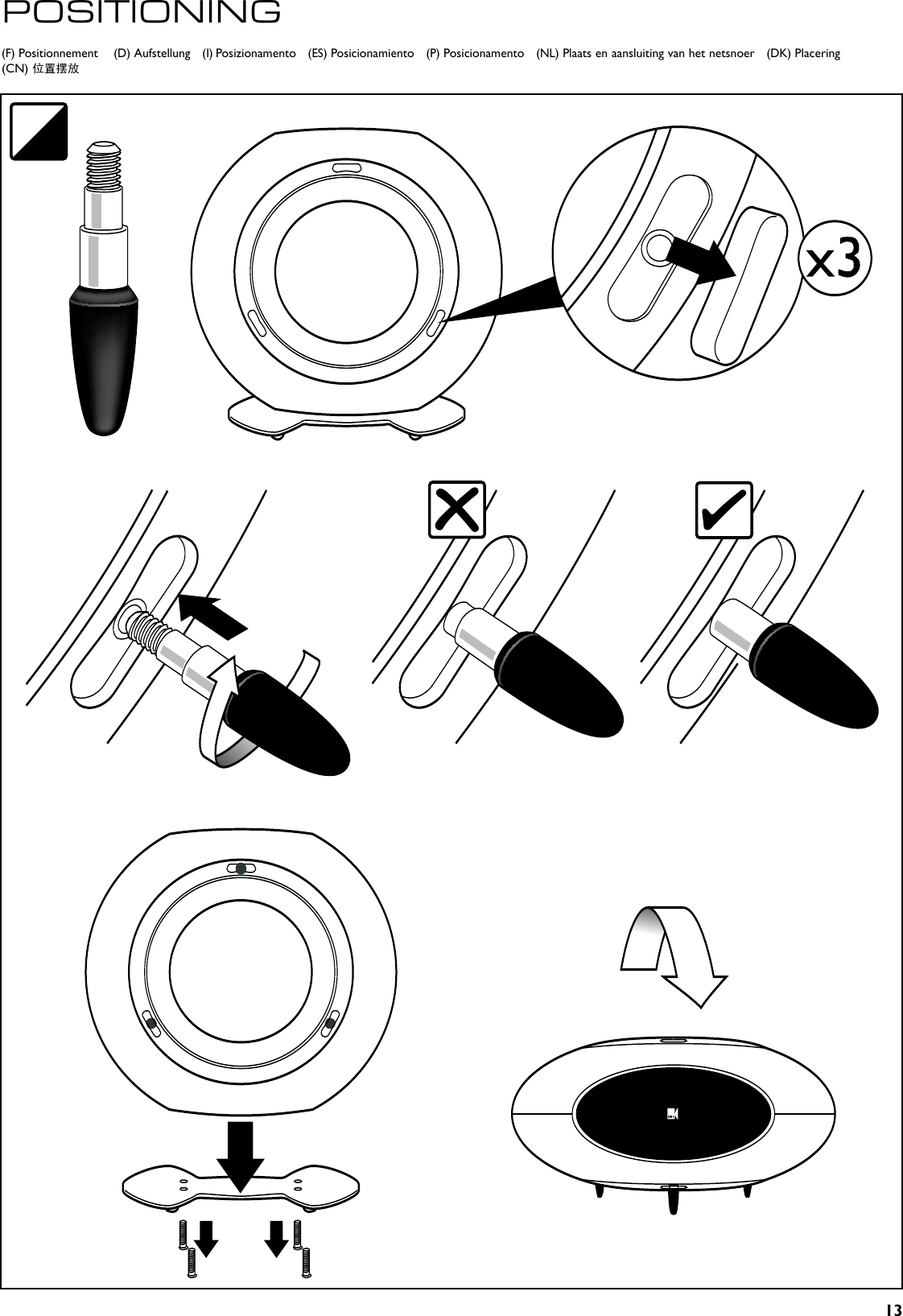 POSITIONING

(F) Positionnement (D) Aufstellung (I) Posizionamento (ES) Posicionamiento (P) Posicionamento (NL) Plaats en aansluiting van het netsnoer (DK) Placering
(CN) 位置摆放

x3

13