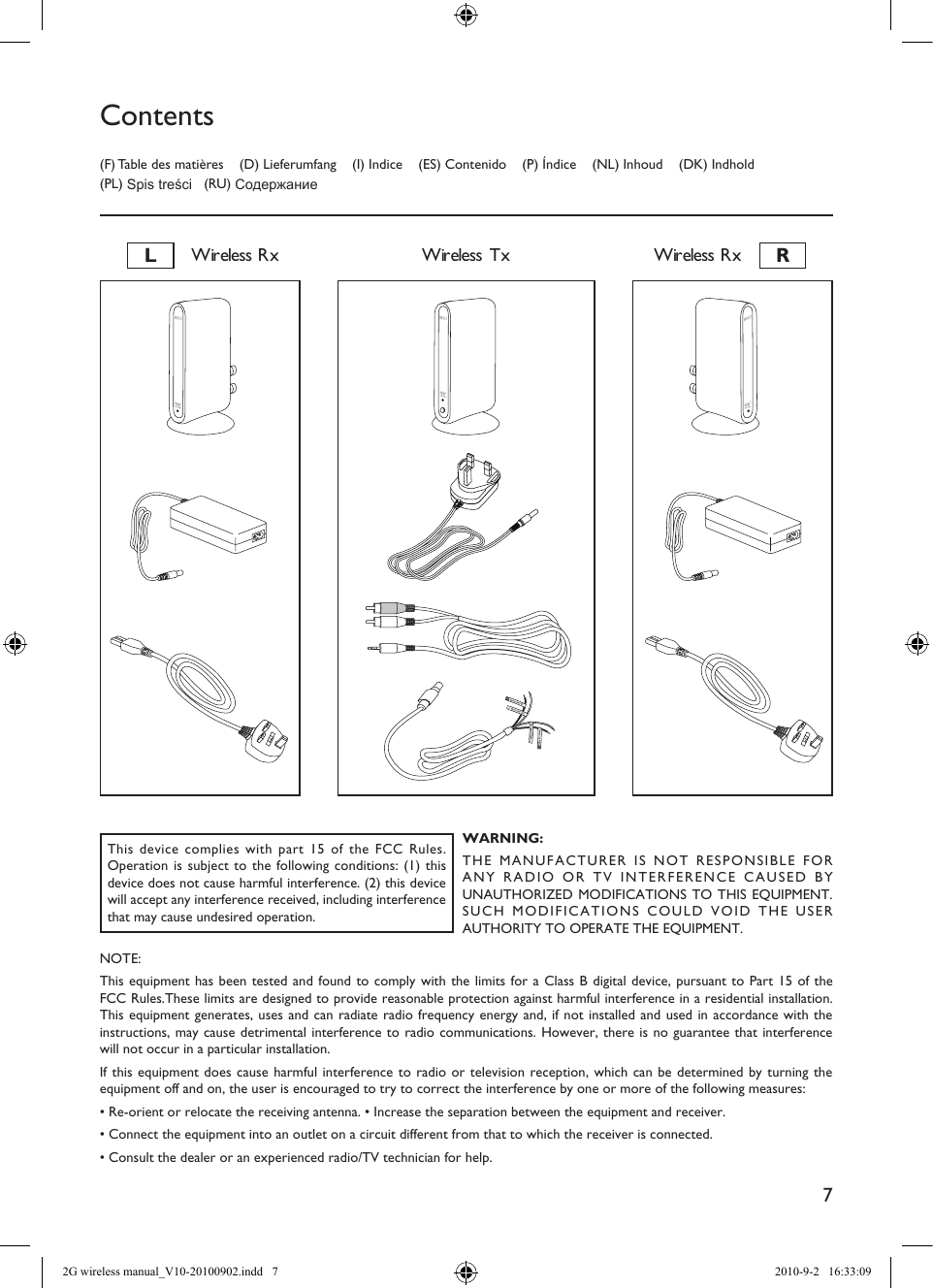 Contents

(F) Table des matières (D) Lieferumfang (I) Indice (ES) Contenido (P) Índice (NL) Inhoud (DK) Indhold
(PL) Spis treści (RU) Содержание

L Wireless Rx

Wireless Tx

Wireless Rx R

This device complies with part 15 of the FCC Rules. Operation is subject to the following conditions: (1) this device does not cause harmful interference. (2) this device will accept any interference received, including interference that may cause undesired operation.

WARNING:

THE MANUFACTURER IS NOT RESPONSIBLE FOR ANY RADIO OR TV INTERFERENCE CAUSED BY UNAUTHORIZED MODIFICATIONS TO THIS EQUIPMENT. SUCH MODIFICATIONS COULD VOID THE USER AUTHORITY TO OPERATE THE EQUIPMENT.

NOTE:

This equipment has been tested and found to comply with the limits for a Class B digital device, pursuant to Part 15 of the FCC Rules.These limits are designed to provide reasonable protection against harmful interference in a residential installation. This equipment generates, uses and can radiate radio frequency energy and, if not installed and used in accordance with the instructions, may cause detrimental interference to radio communications. However, there is no guarantee that interference will not occur in a particular installation.

If this equipment does cause harmful interference to radio or television reception, which can be determined by turning the equipment off and on, the user is encouraged to try to correct the interference by one or more of the following measures:

• Re-orient or relocate the receiving antenna. • Increase the separation between the equipment and receiver.

• Connect the equipment into an outlet on a circuit different from that to which the receiver is connected.

• Consult the dealer or an experienced radio/TV technician for help.

7

2G wireless manual_V10-20100902.indd 7

2010-9-2 16:33:09