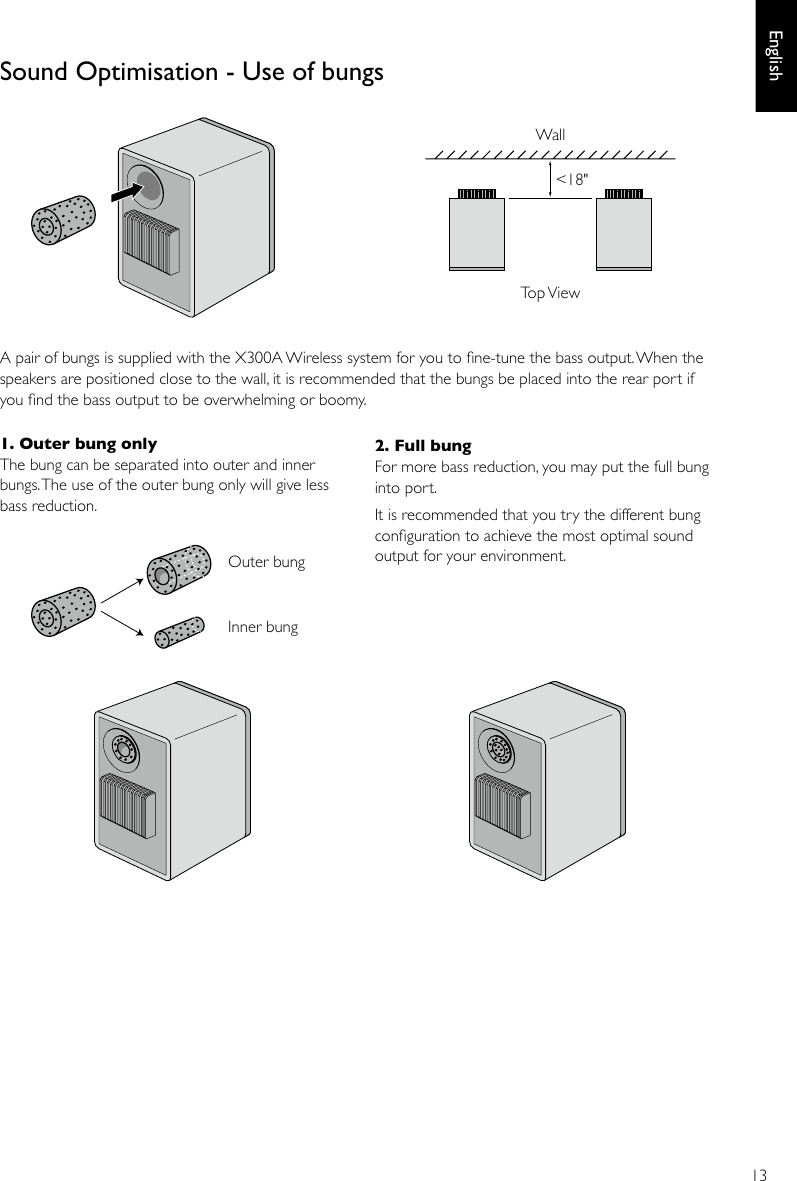 English

Sound Optimisation - Use of bungs

Wall

<18"

Top View

A pair of bungs is supplied with the X300A Wireless system for you to fine-tune the bass output. When the speakers are positioned close to the wall, it is recommended that the bungs be placed into the rear port if you find the bass output to be overwhelming or boomy.

1. Outer bung only
The bung can be separated into outer and inner bungs. The use of the outer bung only will give less bass reduction.

Outer bung

Inner bung

2. Full bung
For more bass reduction, you may put the full bung into port.

It is recommended that you try the different bung configuration to achieve the most optimal sound output for your environment.

13