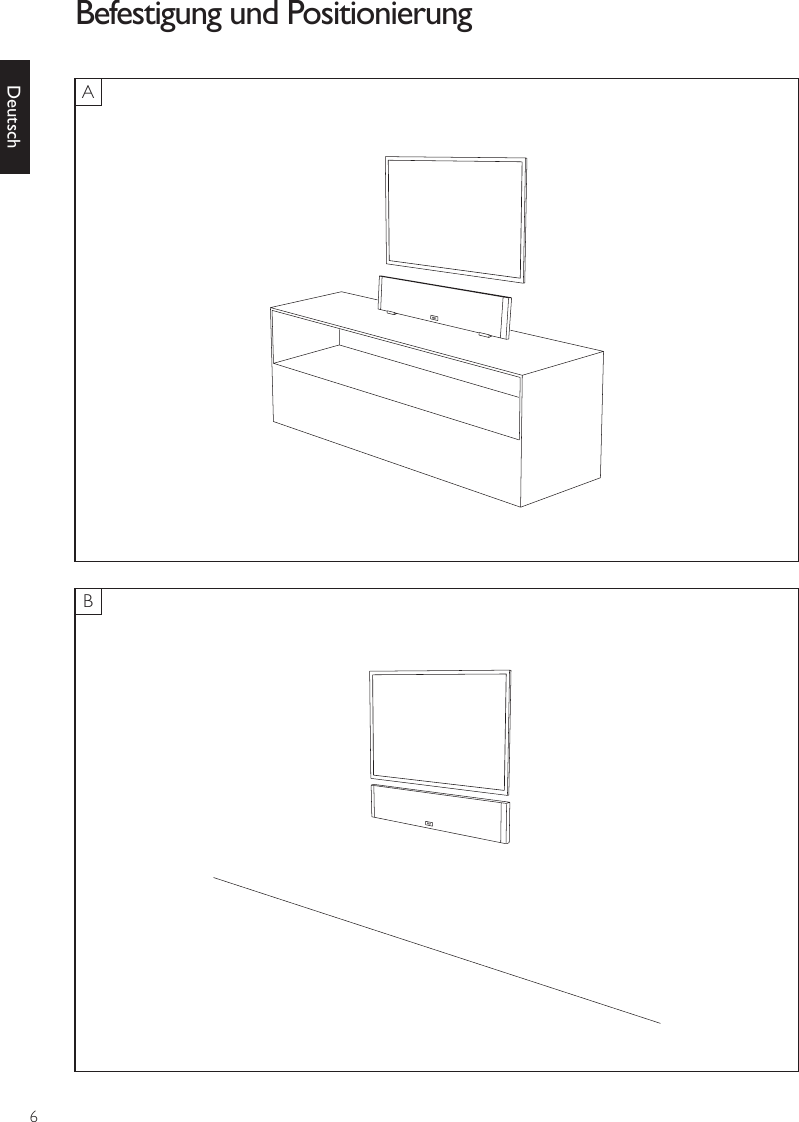 Befestigung und Positionierung

Deutsch

A

B

6