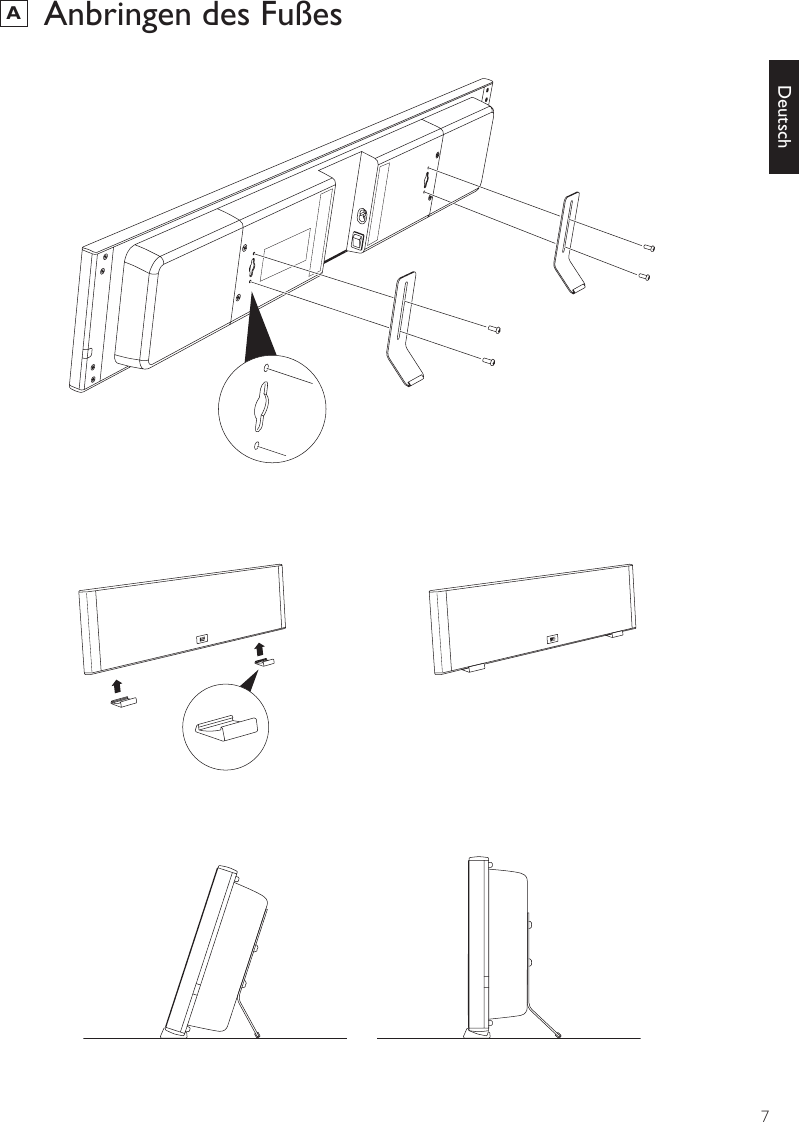 A Anbringen des Fußes

Deutsch

7