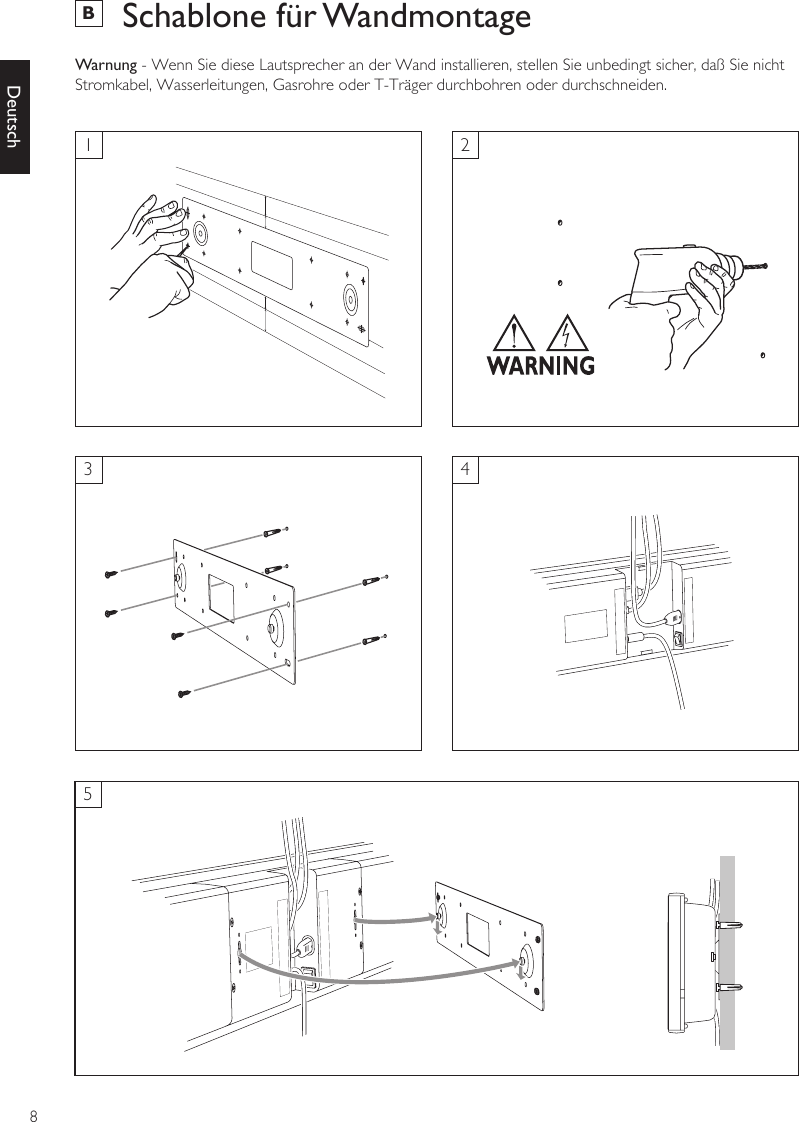 Deutsch

B Schablone für Wandmontage

Warnung - Wenn Sie diese Lautsprecher an der Wand installieren, stellen Sie unbedingt sicher, daß Sie nicht Stromkabel, Wasserleitungen, Gasrohre oder T-Träger durchbohren oder durchschneiden.

1

2

WARNING

3

4

5

8