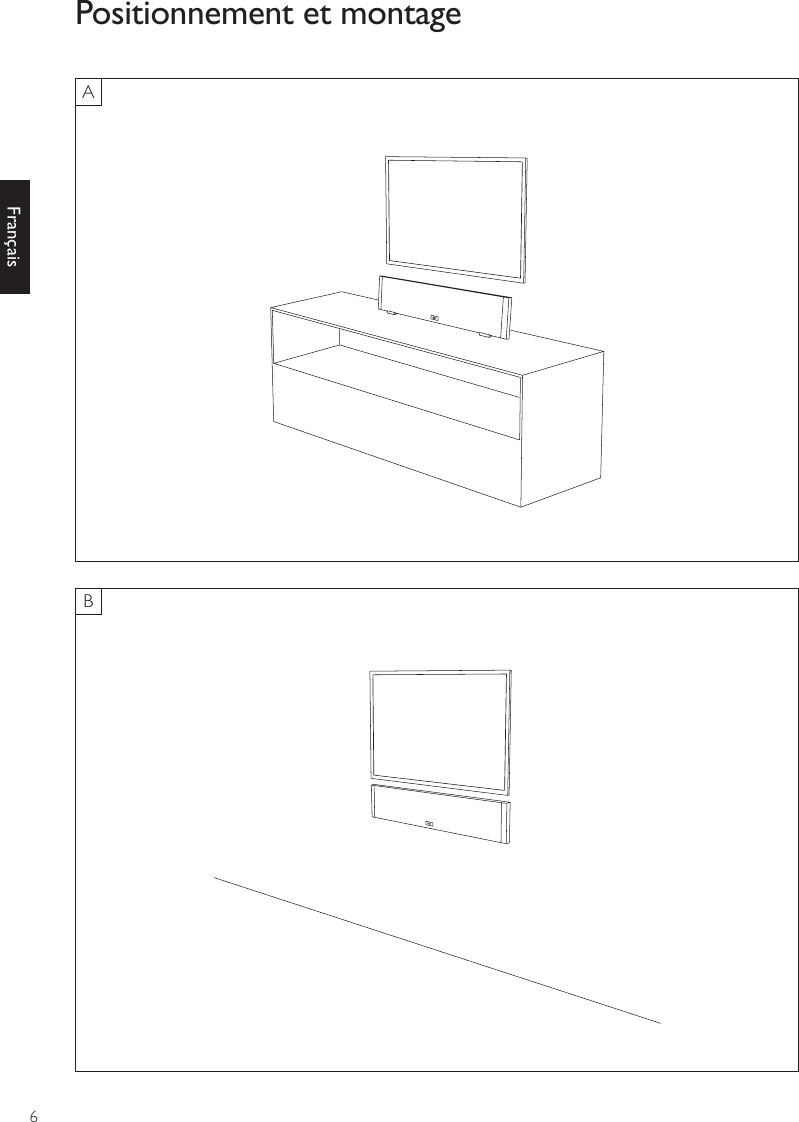 Positionnement et montage

Français

A

B

6