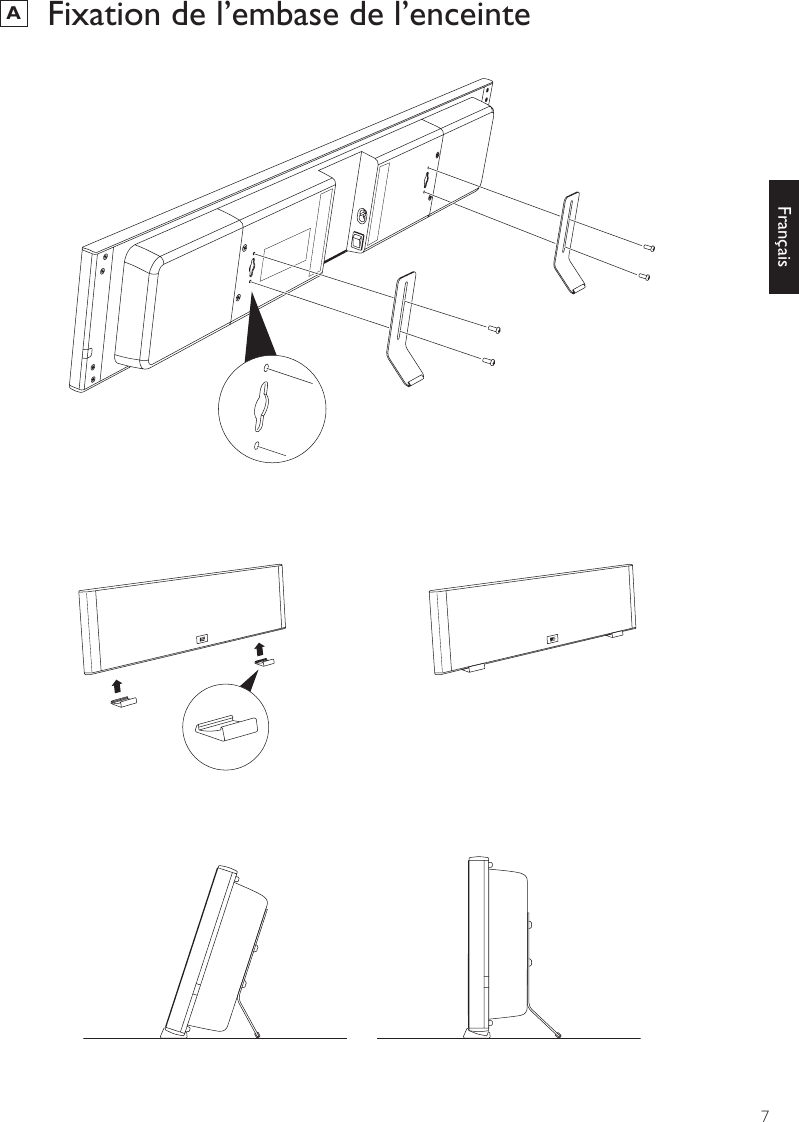 A Fixation de l’embase de l’enceinte

Français

7