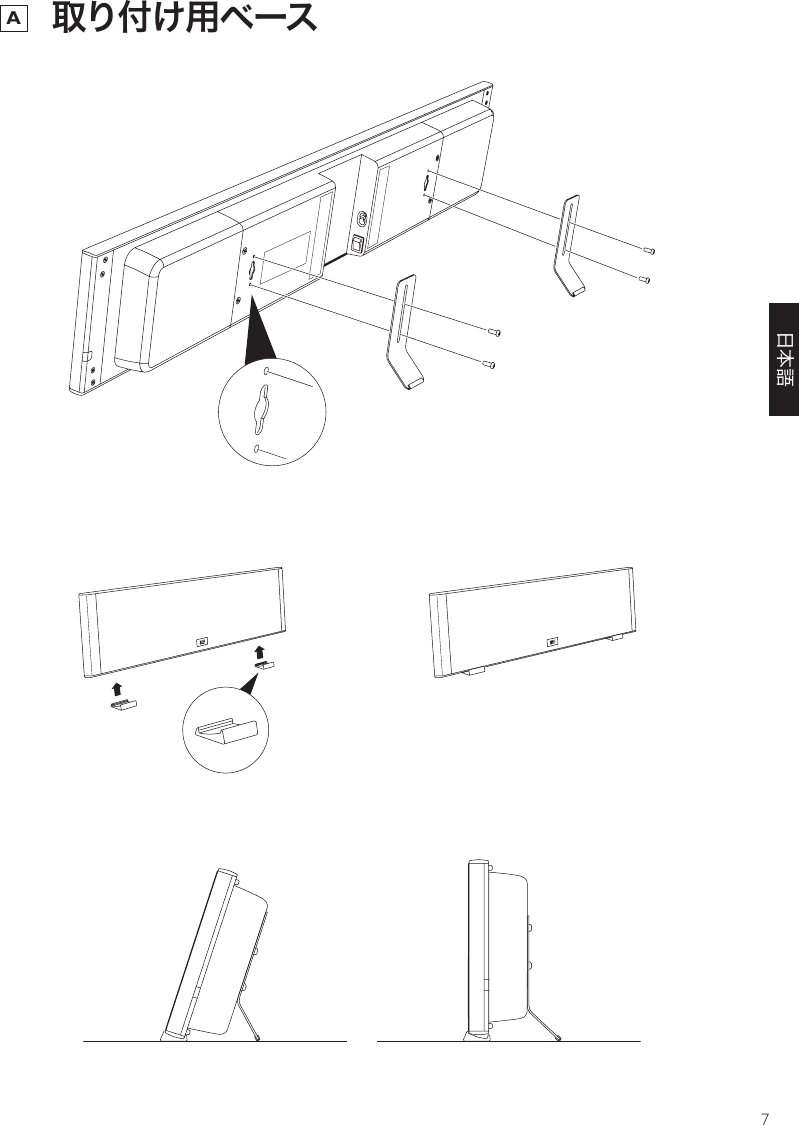 A 取り付け用ベース

日本語

7