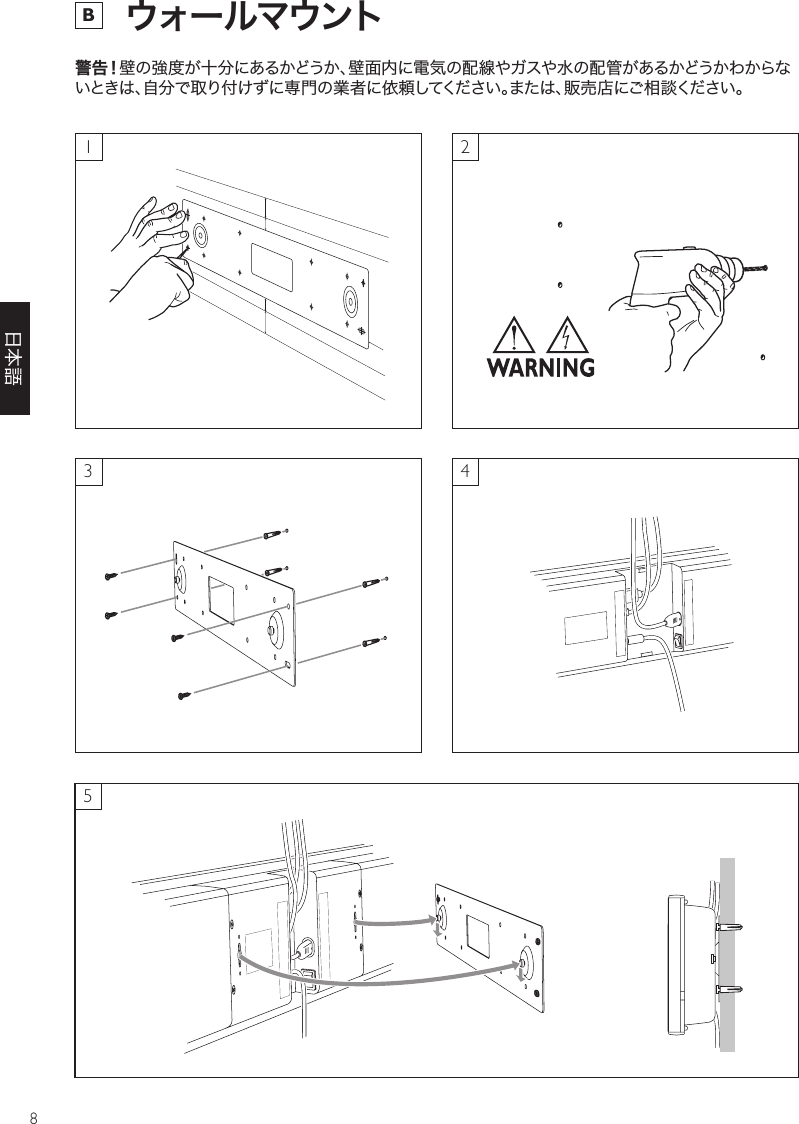 B ウォールマウント

警告！壁の強度が十分にあるかどうか、壁面内に電気の配線やガスや水の配管があるかどうかわからないときは、自分で取り付けずに専門の業者に依頼してください。または、販売店にご相談ください。

日本語

1

2

WARNING

3

4

5

8