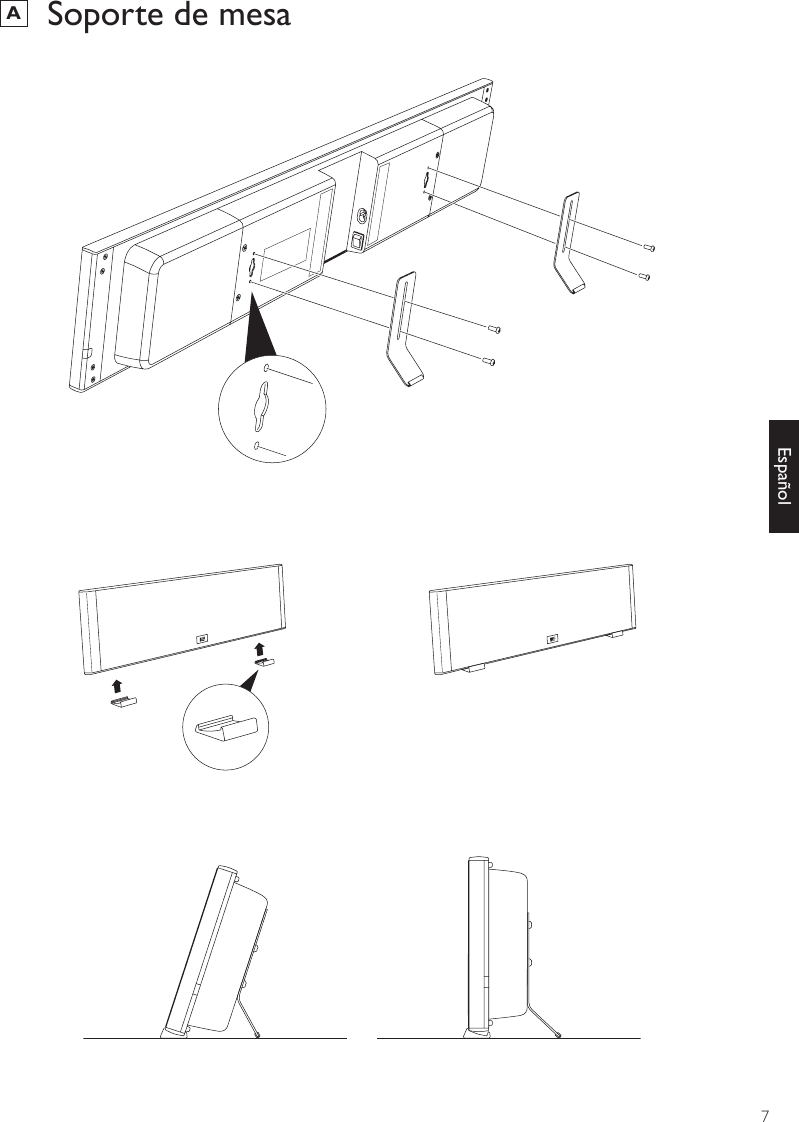 A Soporte de mesa

Español

7