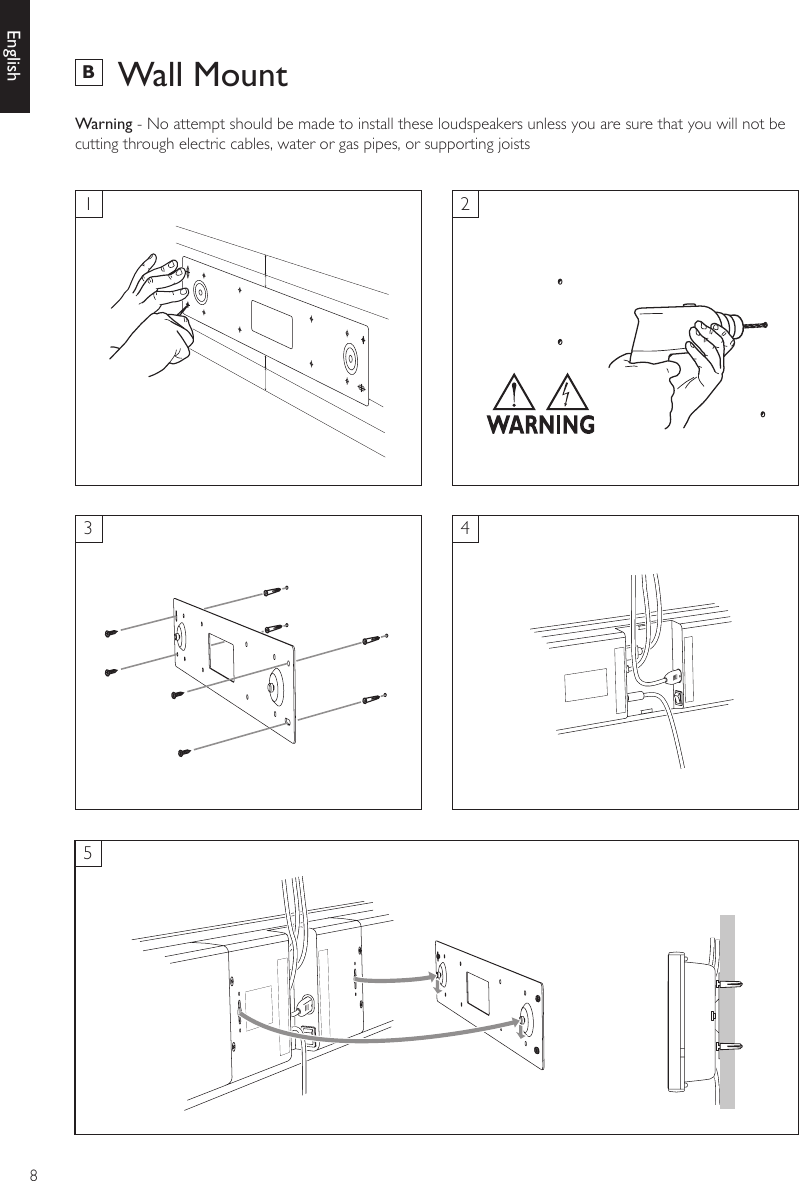 English

B Wall Mount

Warning - No attempt should be made to install these loudspeakers unless you are sure that you will not be cutting through electric cables, water or gas pipes, or supporting joists

1

2

WARNING

3

4

5

8