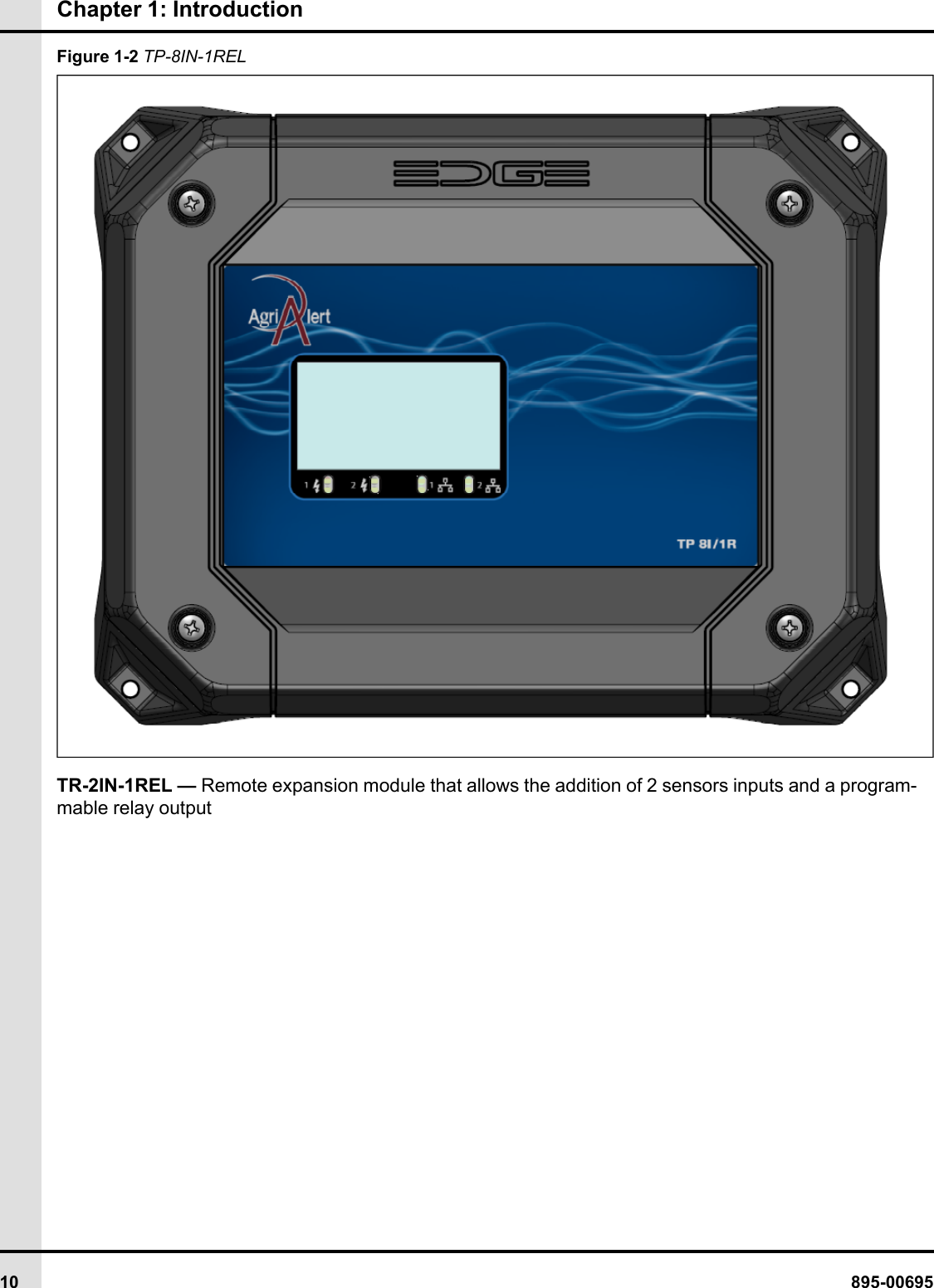 Chapter 1: Introduction

Figure 1-2 TP-8IN-1REL

EDGE

AgriAlert

1 2 1 2

TP 8I/1R

TR-2IN-1REL — Remote expansion module that allows the addition of 2 sensors inputs and a programmable relay output

10

895-00695