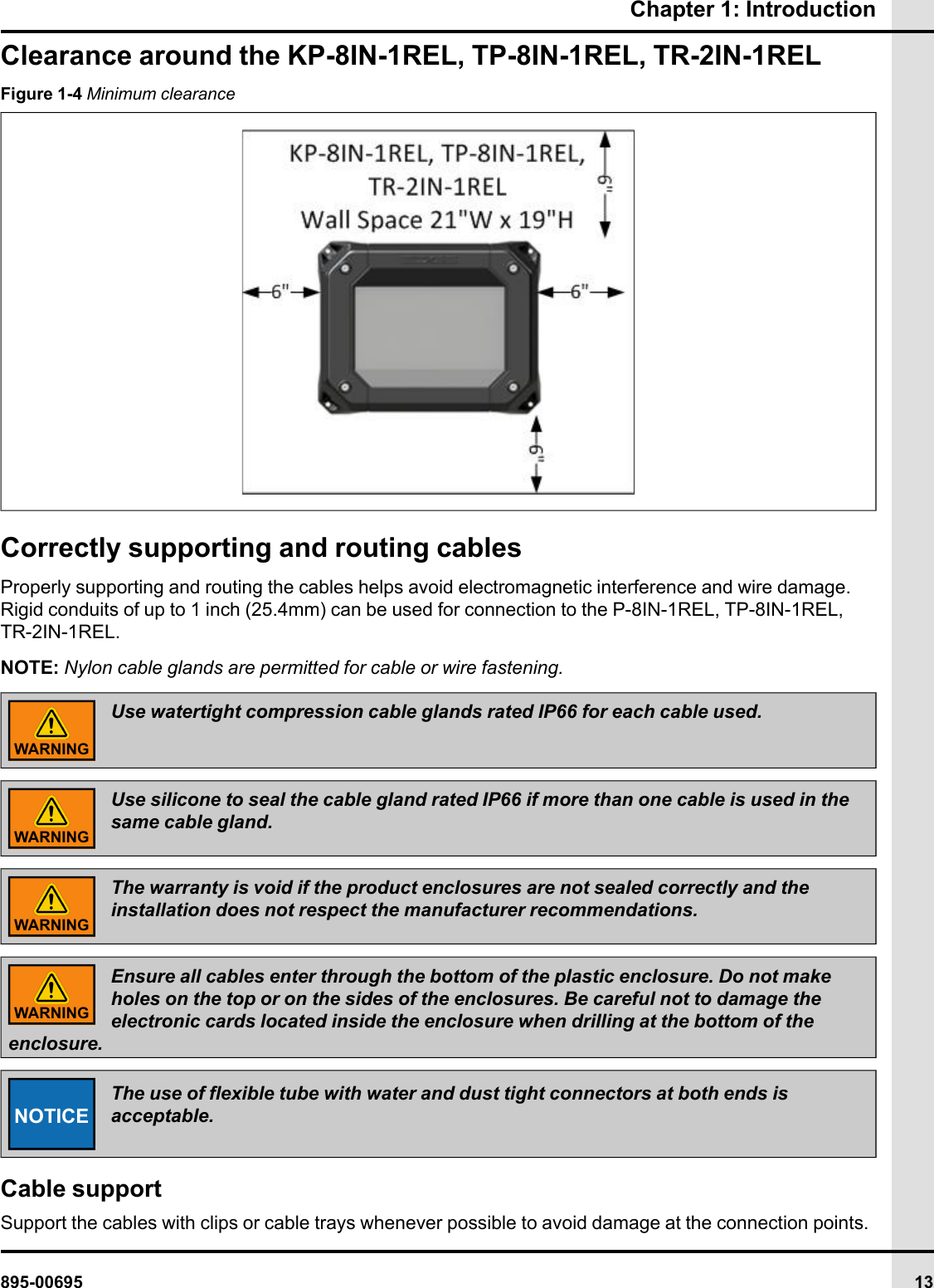 Chapter 1: Introduction

Clearance around the KP-8IN-1REL, TP-8IN-1REL, TR-2IN-1REL

Figure 1-4 Minimum clearance

KP-8IN-1REL, TP-8IN-1REL, TR-2IN-1REL
Wall Space 21"W x 19"H

6"

6"

6"

6"

Correctly supporting and routing cables

Properly supporting and routing the cables helps avoid electromagnetic interference and wire damage. Rigid conduits of up to 1 inch (25.4mm) can be used for connection to the P-8IN-1REL, TP-8IN-1REL, TR-2IN-1REL.

NOTE: Nylon cable glands are permitted for cable or wire fastening.

WARNING Use watertight compression cable glands rated IP66 for each cable used.

WARNING Use silicone to seal the cable gland rated IP66 if more than one cable is used in the same cable gland.

WARNING The warranty is void if the product enclosures are not sealed correctly and the installation does not respect the manufacturer recommendations.

WARNING Ensure all cables enter through the bottom of the plastic enclosure. Do not make holes on the top or on the sides of the enclosures. Be careful not to damage the electronic cards located inside the enclosure when drilling at the bottom of the enclosure.

NOTICE The use of flexible tube with water and dust tight connectors at both ends is acceptable.

Cable support

Support the cables with clips or cable trays whenever possible to avoid damage at the connection points.

895-00695

13