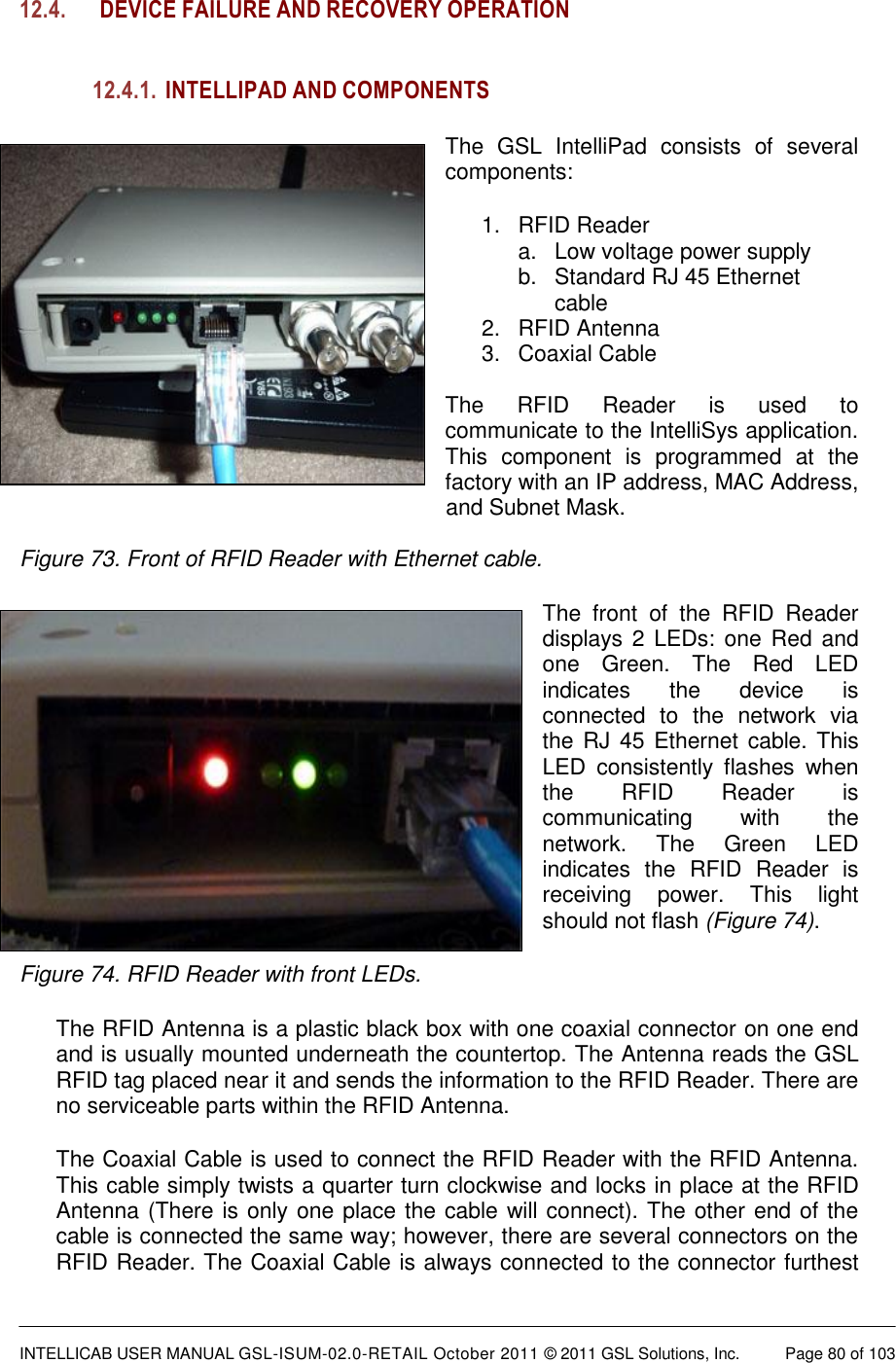 12.4. DEVICE FAILURE AND RECOVERY OPERATION

12.4.1. INTELLIPAD AND COMPONENTS

The GSL IntelliPad consists of several components:

1. RFID Reader
a. Low voltage power supply
b. Standard RJ 45 Ethernet cable
2. RFID Antenna
3. Coaxial Cable

The RFID Reader is used to communicate to the IntelliSys application. This component is programmed at the factory with an IP address, MAC Address, and Subnet Mask.

Figure 73. Front of RFID Reader with Ethernet cable.

The front of the RFID Reader displays 2 LEDs: one Red and one Green. The Red LED indicates the device is connected to the network via the RJ 45 Ethernet cable. This LED consistently flashes when the RFID Reader is communicating with the network. The Green LED indicates the RFID Reader is receiving power. This light should not flash (Figure 74).

Figure 74. RFID Reader with front LEDs.

The RFID Antenna is a plastic black box with one coaxial connector on one end and is usually mounted underneath the countertop. The Antenna reads the GSL RFID tag placed near it and sends the information to the RFID Reader. There are no serviceable parts within the RFID Antenna.

The Coaxial Cable is used to connect the RFID Reader with the RFID Antenna. This cable simply twists a quarter turn clockwise and locks in place at the RFID Antenna (There is only one place the cable will connect). The other end of the cable is connected the same way; however, there are several connectors on the RFID Reader. The Coaxial Cable is always connected to the connector furthest

INTELLICAB USER MANUAL GSL-ISUM-02.0-RETAIL October 2011 © 2011 GSL Solutions, Inc. Page 80 of 103