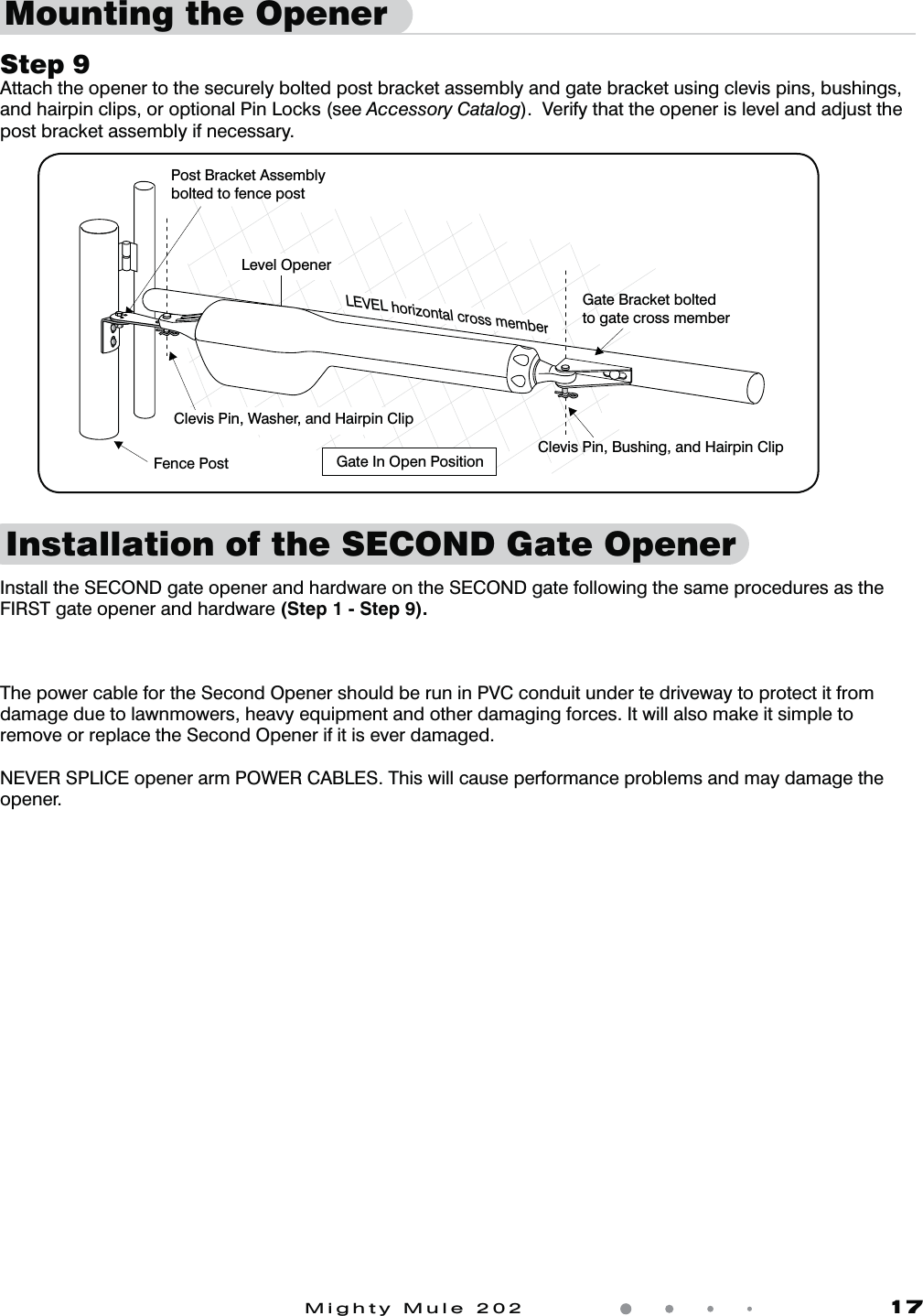 Mounting the Opener

Step 9
Attach the opener to the securely bolted post bracket assembly and gate bracket using clevis pins, bushings, and hairpin clips, or optional Pin Locks (see Accessory Catalog). Verify that the opener is level and adjust the post bracket assembly if necessary.

Post Bracket Assembly bolted to fence post

Level Opener

LEVEL horizontal cross member

Gate Bracket bolted to gate cross member

Clevis Pin, Washer, and Hairpin Clip

Fence Post

Gate In Open Position

Clevis Pin, Bushing, and Hairpin Clip

Installation of the SECOND Gate Opener

Install the SECOND gate opener and hardware on the SECOND gate following the same procedures as the FIRST gate opener and hardware (Step 1 - Step 9).

The power cable for the Second Opener should be run in PVC conduit under te driveway to protect it from damage due to lawnmowers, heavy equipment and other damaging forces. It will also make it simple to remove or replace the Second Opener if it is ever damaged.

NEVER SPLICE opener arm POWER CABLES. This will cause performance problems and may damage the opener.

Mighty Mule 202 17