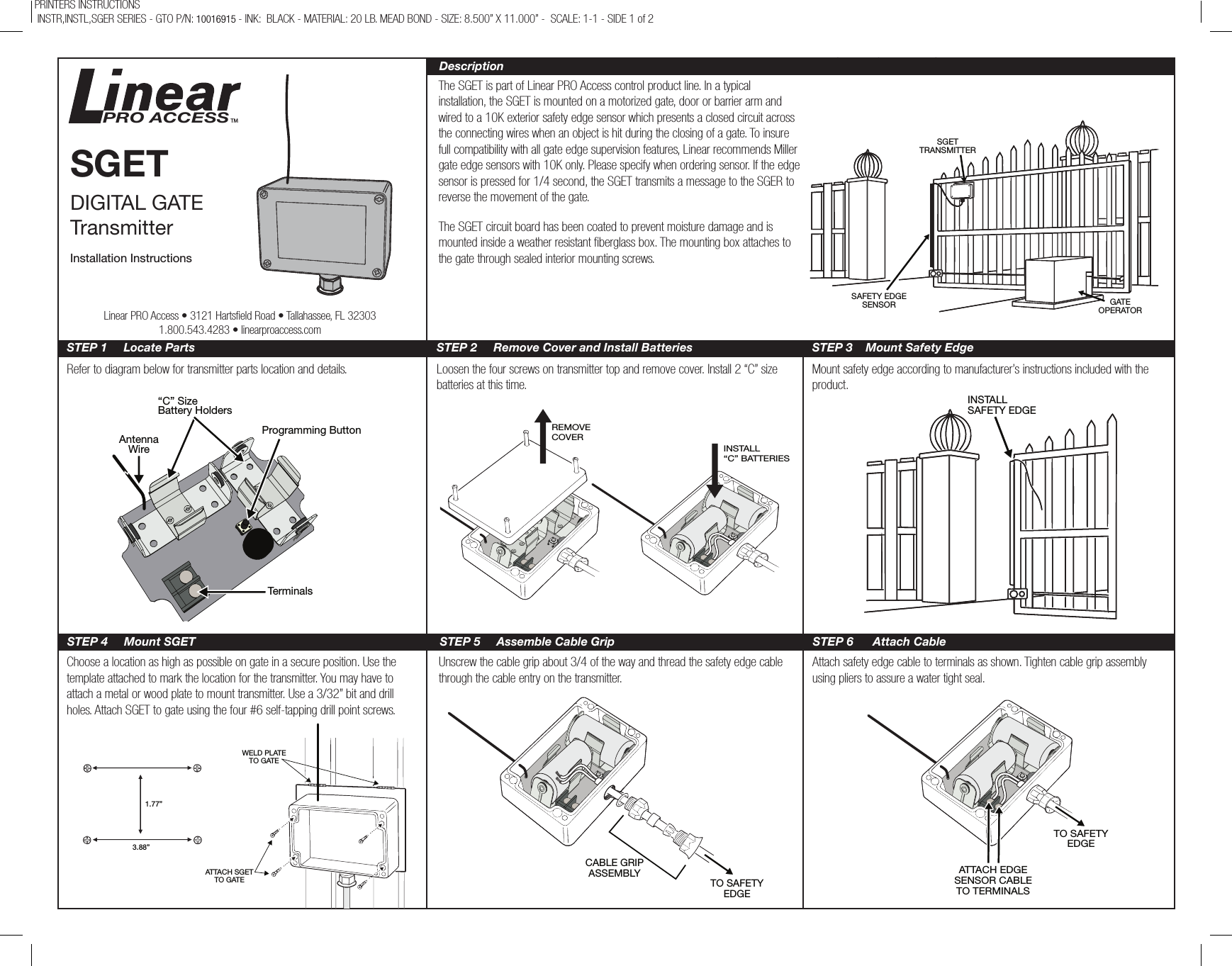 PRINTERS INSTRUCTIONS
INSTR,INSTL,SGER SERIES - GTO P/N: 10016915 - INK: BLACK - MATERIAL: 20 LB. MEAD BOND - SIZE: 8.500" X 11.000" - SCALE: 1-1 - SIDE 1 of 2

Linear PRO ACCESS TM

SGET

DIGITAL GATE Transmitter

Installation Instructions

Linear PRO Access • 3121 Hartsfield Road • Tallahassee, FL 32303
1.800.543.4283 • linearproaccess.com

Description

The SGET is part of Linear PRO Access control product line. In a typical installation, the SGET is mounted on a motorized gate, door or barrier arm and wired to a 10K exterior safety edge sensor which presents a closed circuit across the connecting wires when an object is hit during the closing of a gate. To insure full compatibility with all gate edge supervision features, Linear recommends Miller gate edge sensors with 10K only. Please specify when ordering sensor. If the edge sensor is pressed for 1/4 second, the SGET transmits a message to the SGER to reverse the movement of the gate.

The SGET circuit board has been coated to prevent moisture damage and is mounted inside a weather resistant fiberglass box. The mounting box attaches to the gate through sealed interior mounting screws.

SGET TRANSMITTER

SAFETY EDGE SENSOR

GATE OPERATOR

STEP 1 Locate Parts

Refer to diagram below for transmitter parts location and details.

"C" Size Battery Holders

Antenna Wire

Programming Button

Terminals

STEP 2 Remove Cover and Install Batteries

Loosen the four screws on transmitter top and remove cover. Install 2 "C" size batteries at this time.

REMOVE COVER

INSTALL "C" BATTERIES

STEP 3 Mount Safety Edge

Mount safety edge according to manufacturer's instructions included with the product.

INSTALL SAFETY EDGE

STEP 4 Mount SGET

Choose a location as high as possible on gate in a secure position. Use the template attached to mark the location for the transmitter. You may have to attach a metal or wood plate to mount transmitter. Use a 3/32" bit and drill holes. Attach SGET to gate using the four #6 self-tapping drill point screws.

1.77"

3.88"

WELD PLATE TO GATE

ATTACH SGET TO GATE

STEP 5 Assemble Cable Grip

Unscrew the cable grip about 3/4 of the way and thread the safety edge cable through the cable entry on the transmitter.

CABLE GRIP ASSEMBLY

TO SAFETY EDGE

STEP 6 Attach Cable

Attach safety edge cable to terminals as shown. Tighten cable grip assembly using pliers to assure a water tight seal.

TO SAFETY EDGE

ATTACH EDGE SENSOR CABLE TO TERMINALS