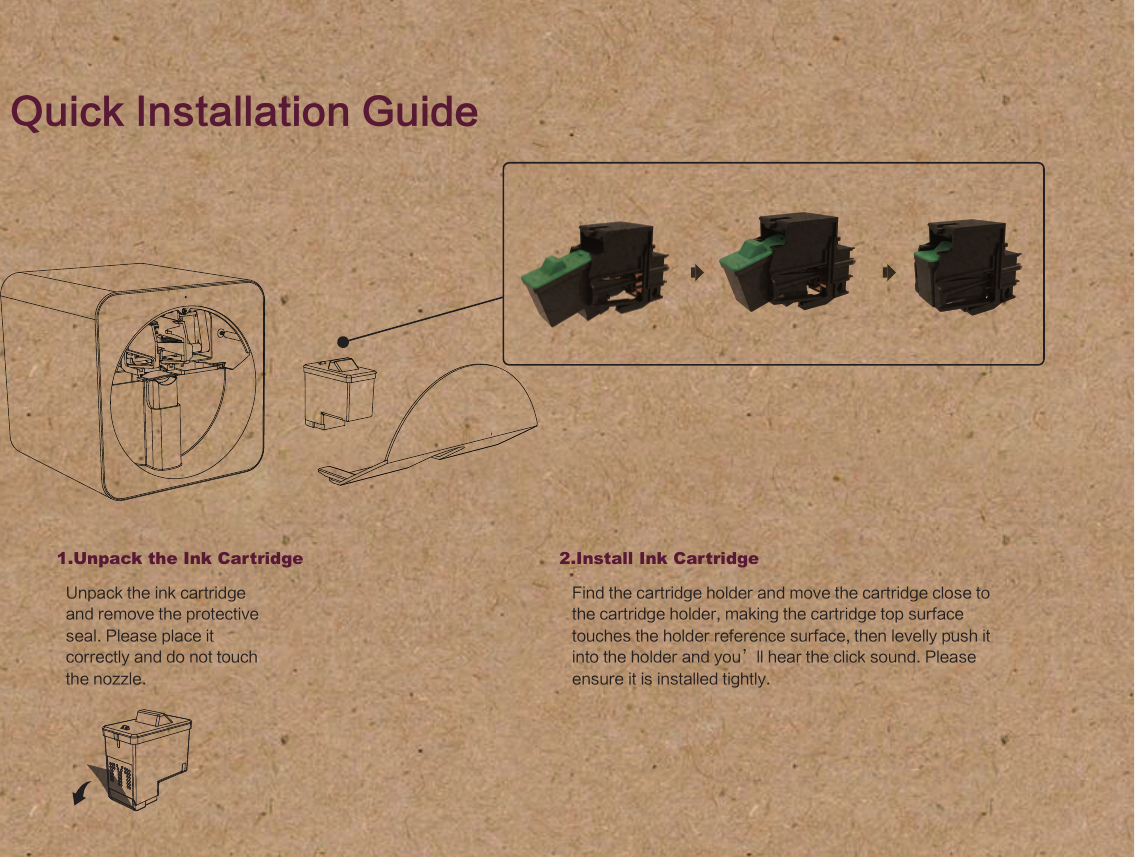 Quick Installation Guide

1.Unpack the Ink Cartridge

Unpack the ink cartridge and remove the protective seal. Please place it correctly and do not touch the nozzle.

2.Install Ink Cartridge

Find the cartridge holder and move the cartridge close to the cartridge holder, making the cartridge top surface touches the holder reference surface, then levelly push it into the holder and you’ll hear the click sound. Please ensure it is installed tightly.