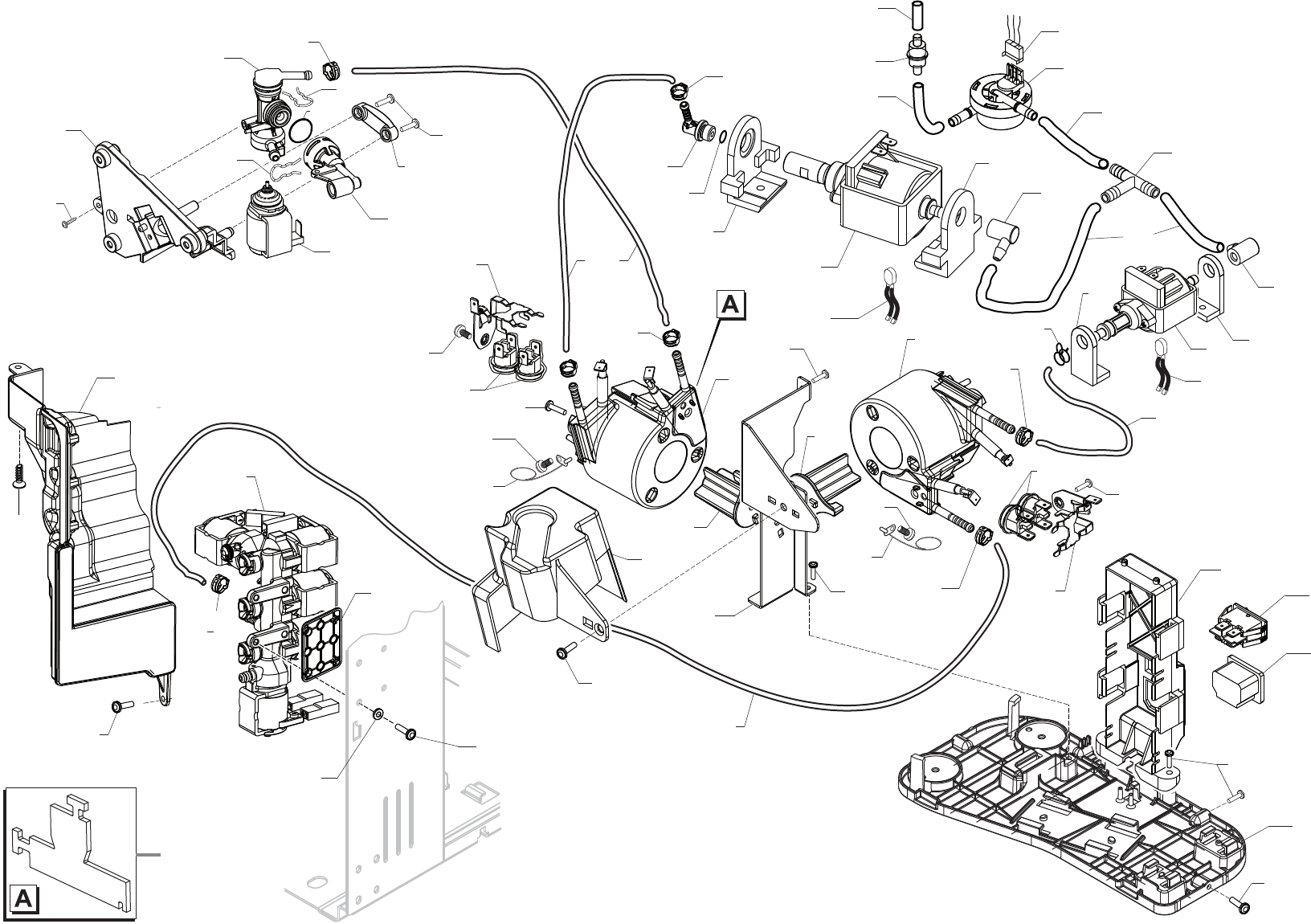 A

A