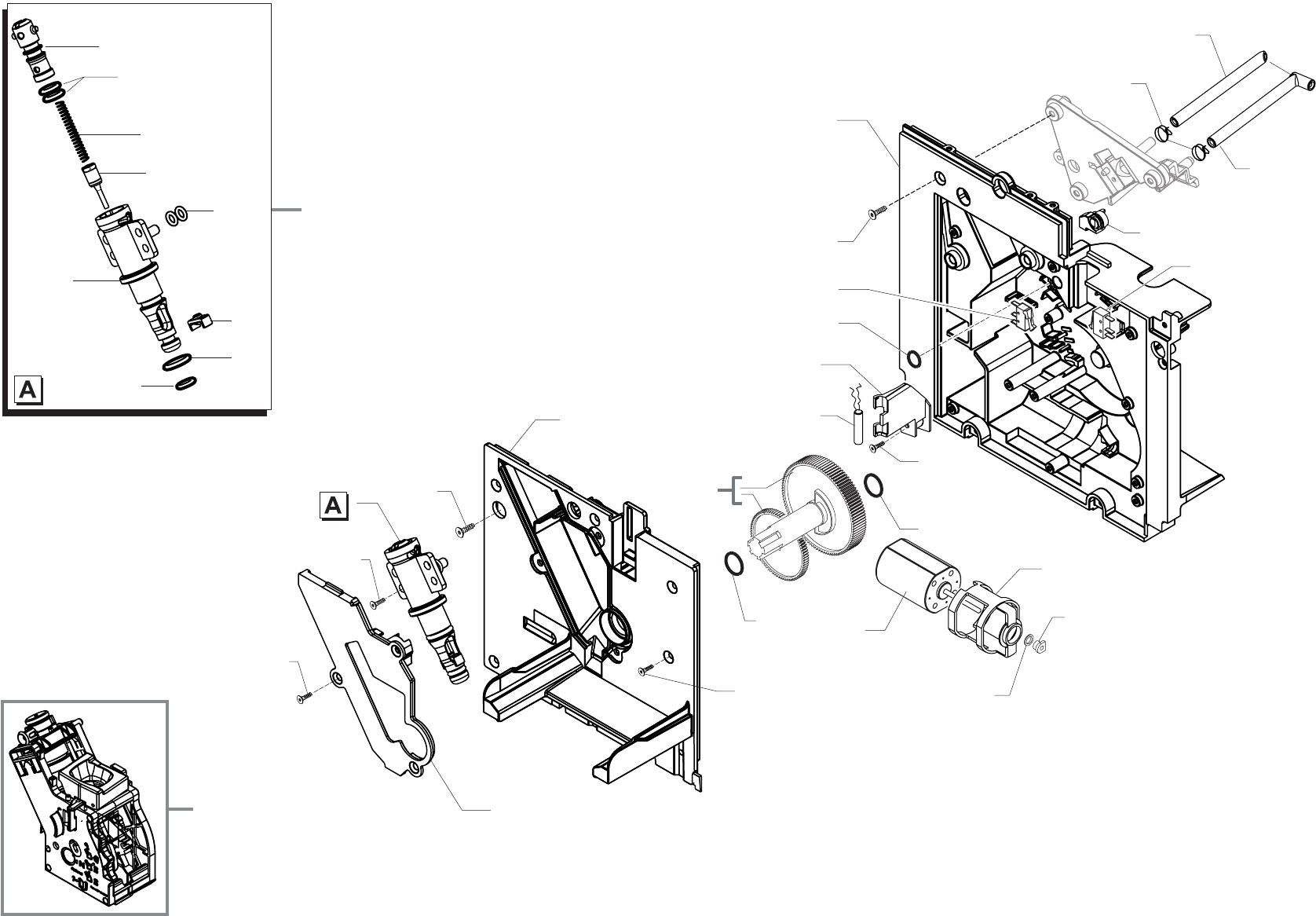 A

A