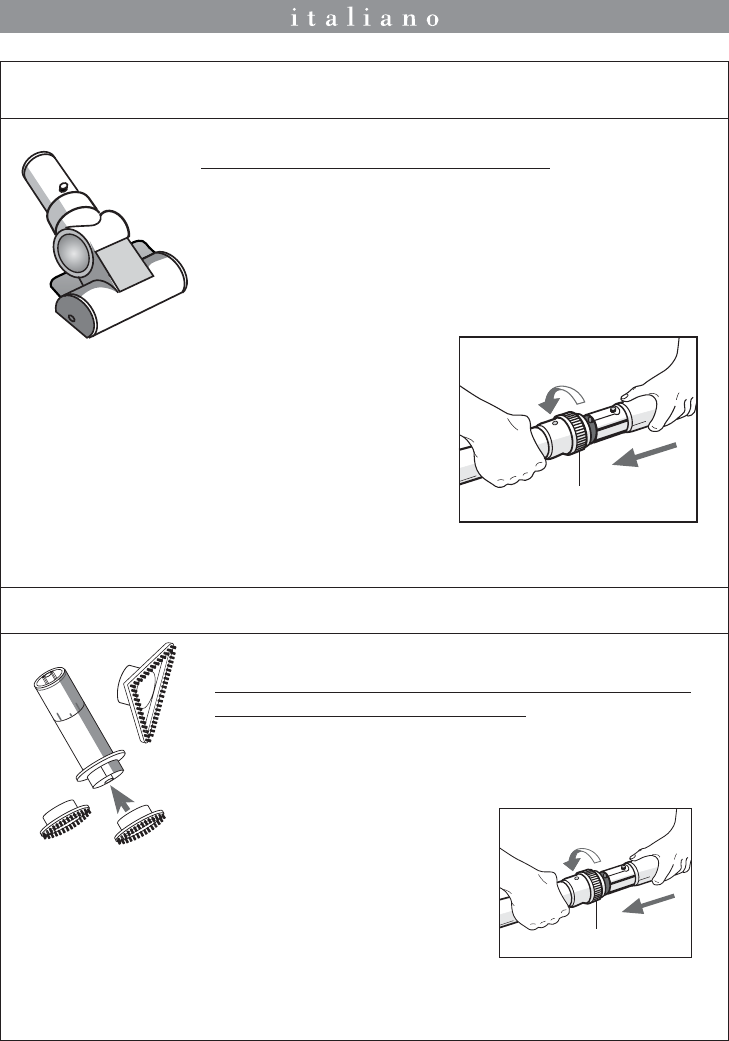 italiano