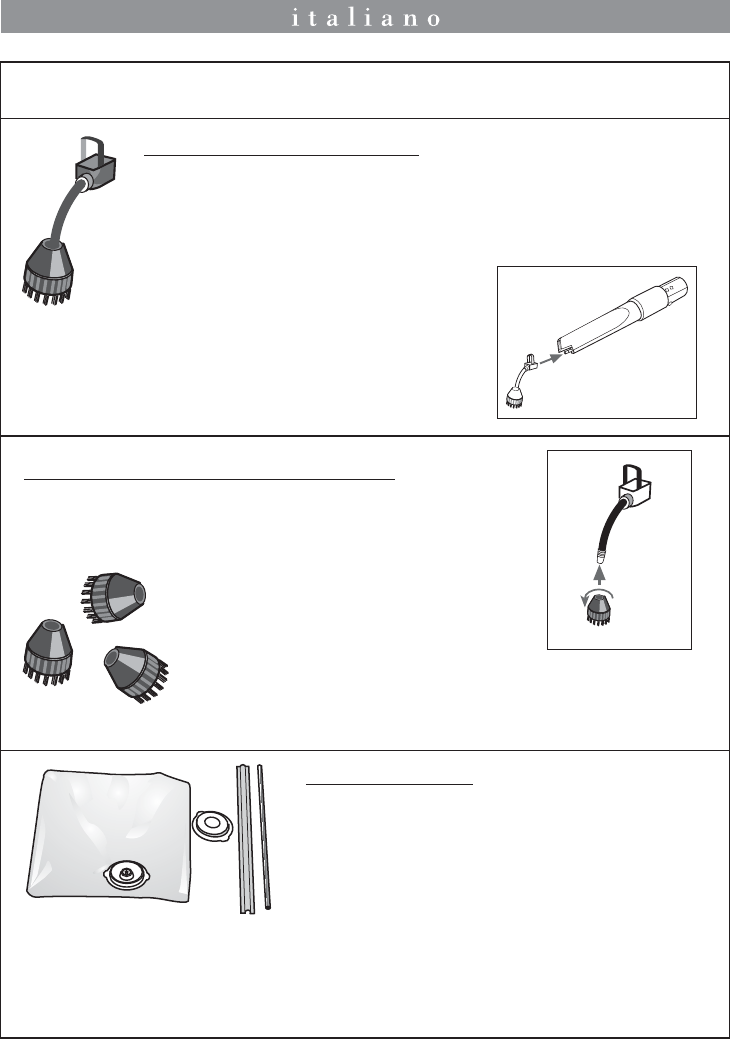 italiano