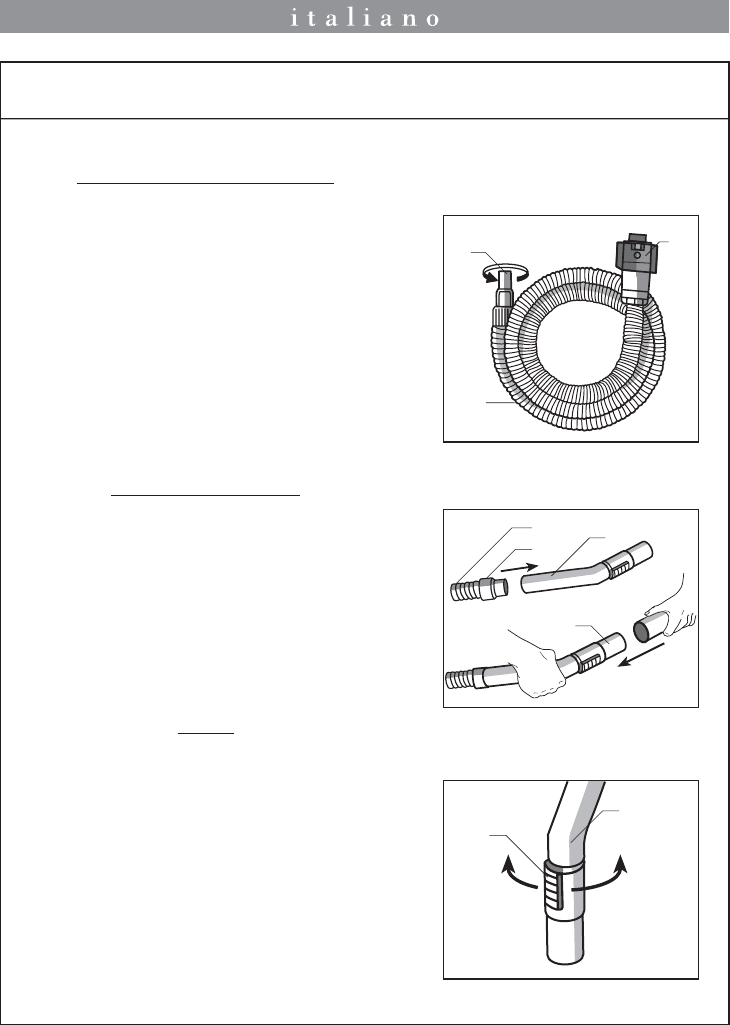 italiano