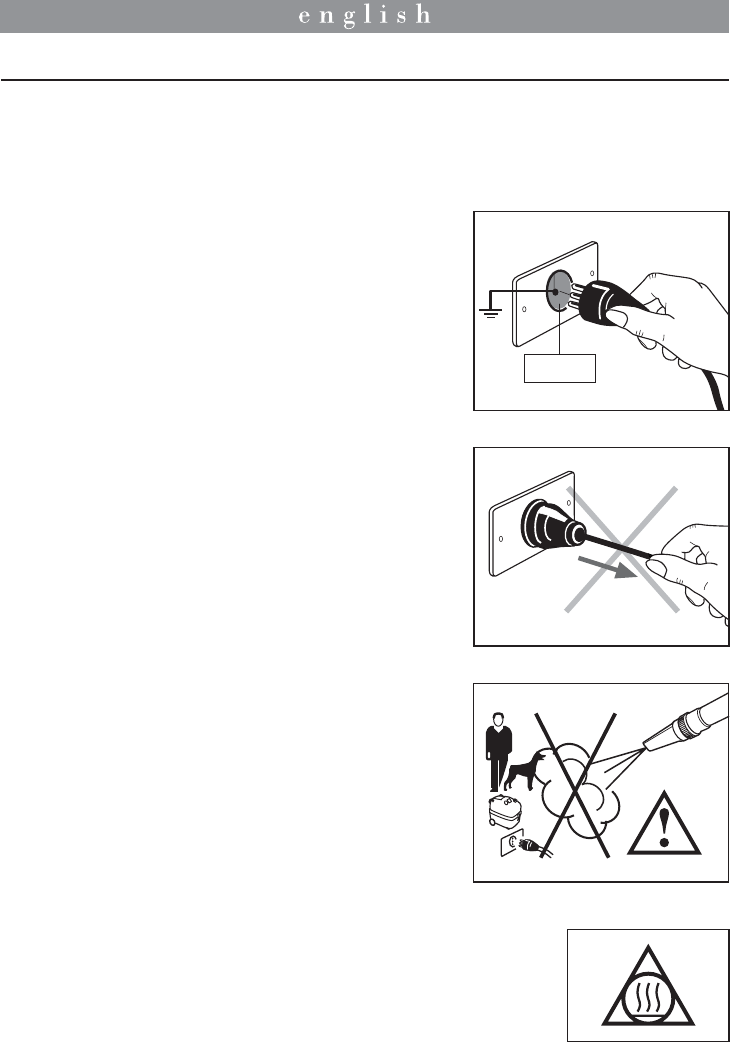 english