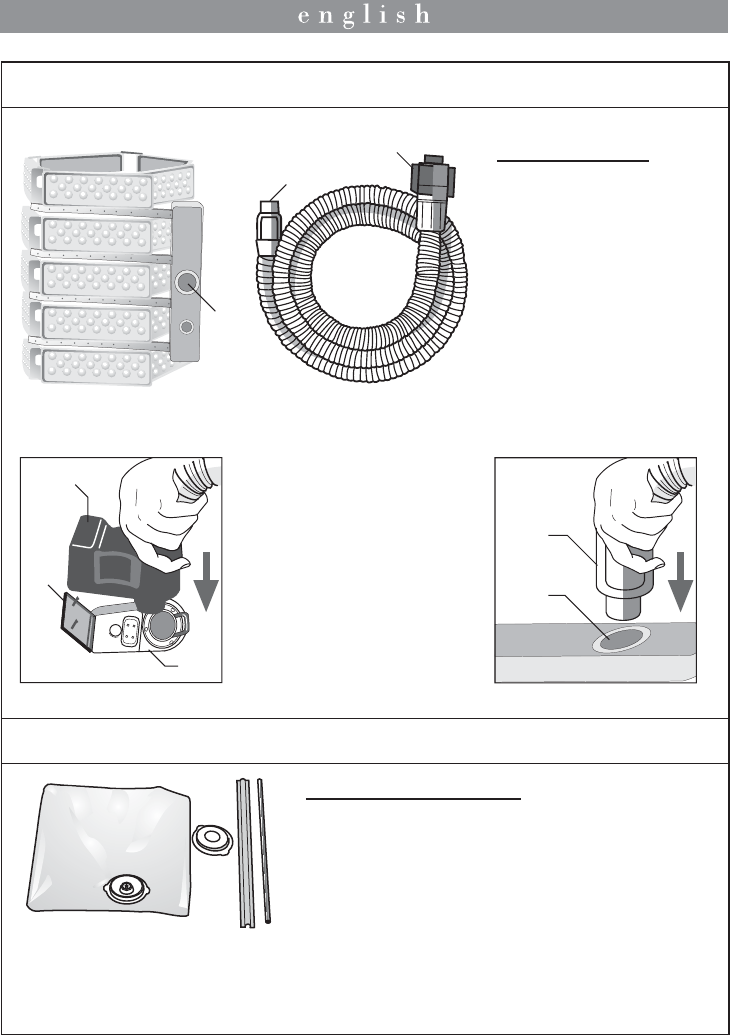 english