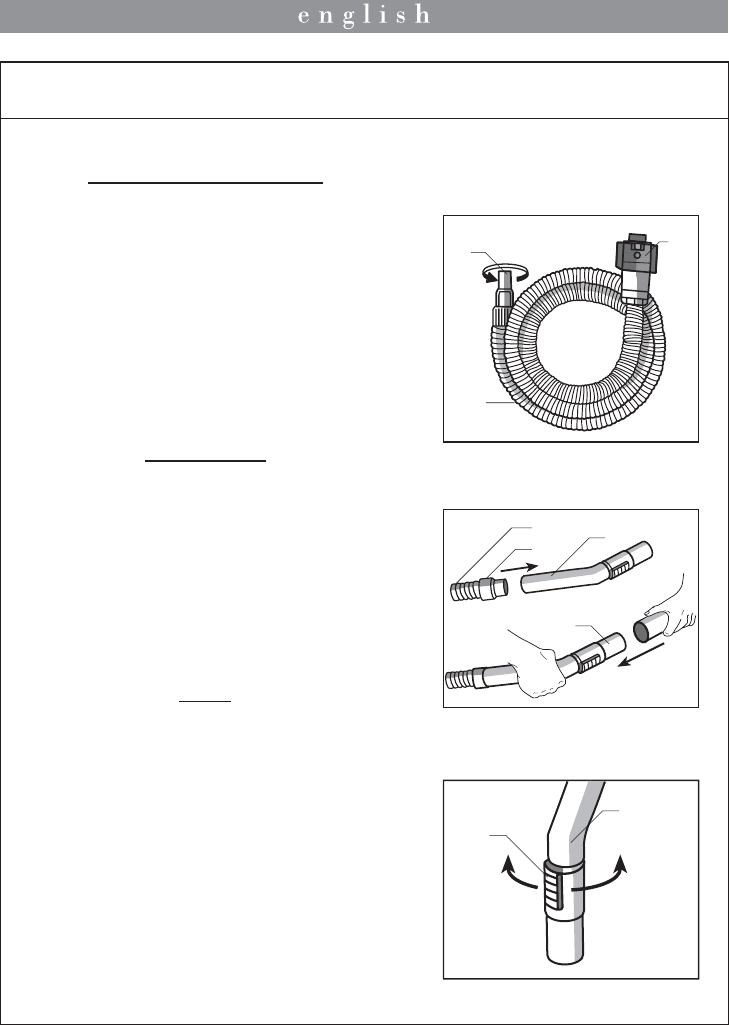 english