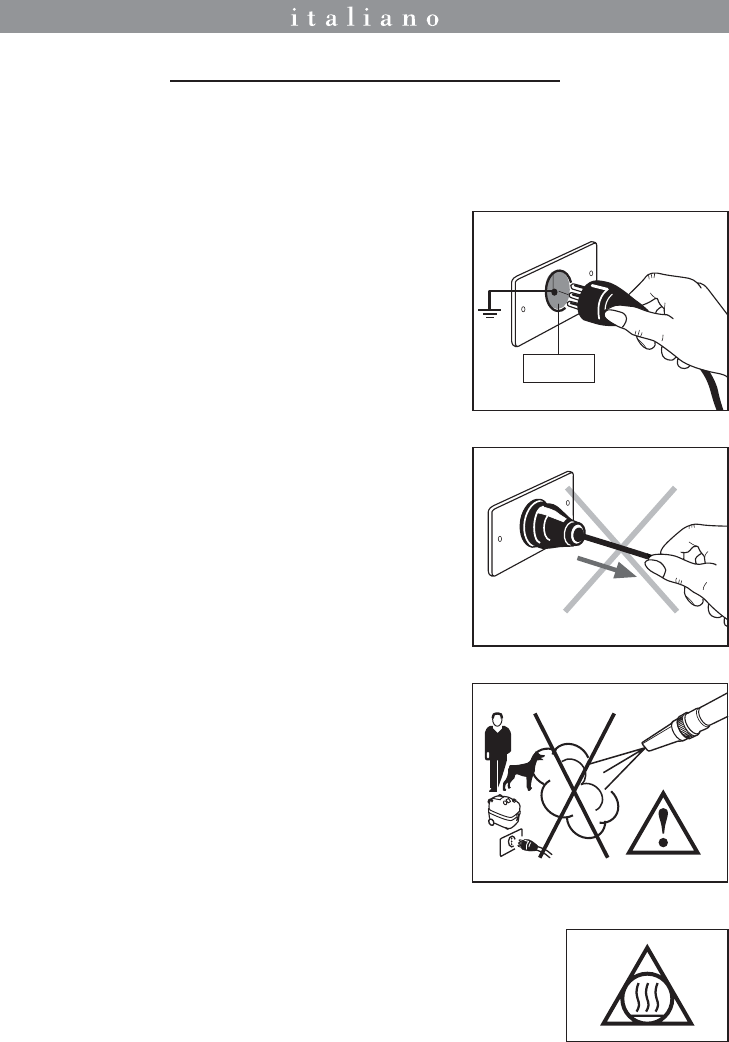 italiano